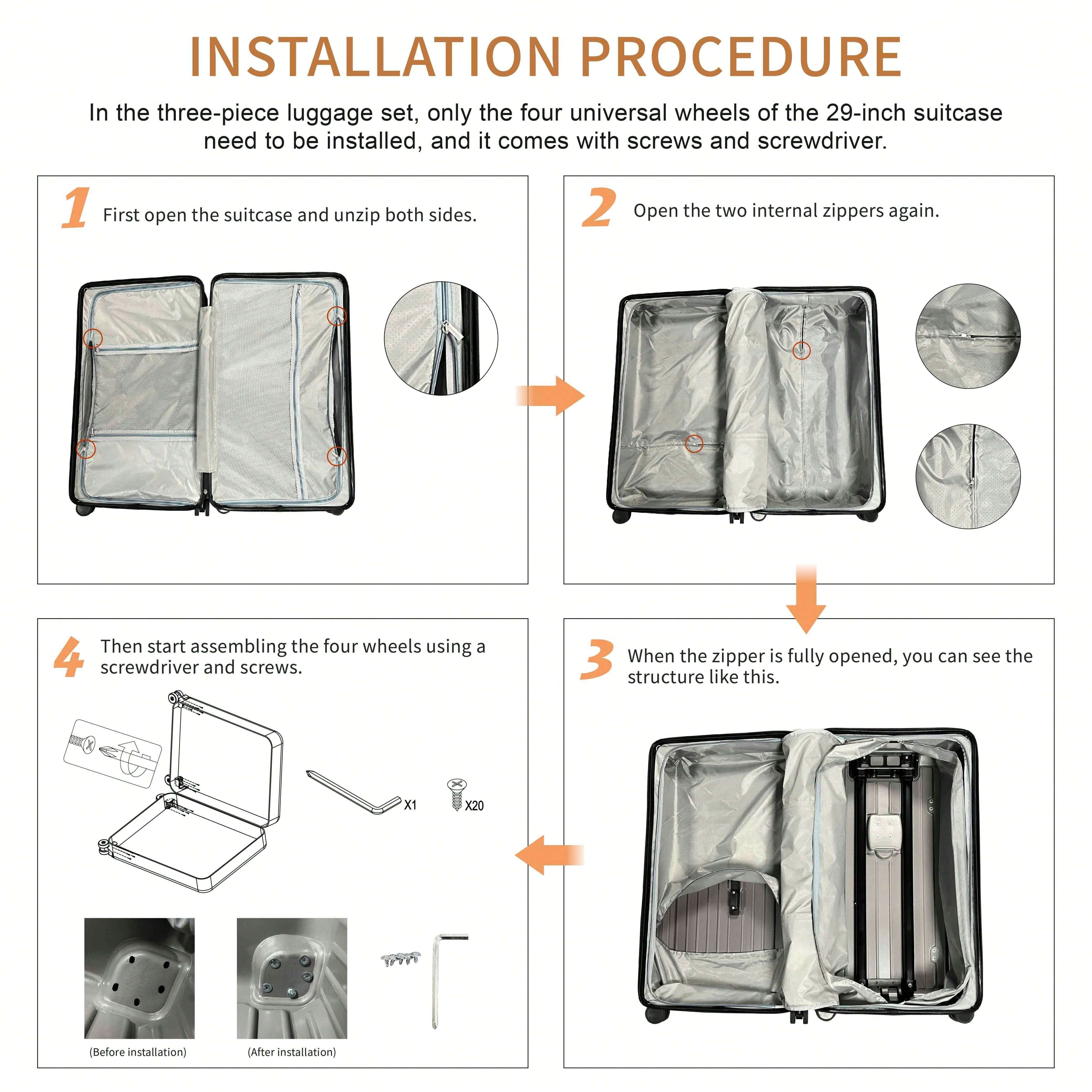 INSTALLATION PROCEDURE

In the three-piece luggage set, only the four universal wheels of the 29-inch suitcase need to be installed, and it comes with screws and screwdriver.

1 First open the suitcase and unzip both sides.

2 Open the two internal zippers again.

3 When the zipper is fully opened, you can see the structure like this.

4 Then start assembling the four wheels using a screwdriver and screws.

X1

X20

(Before installation)

(After installation)