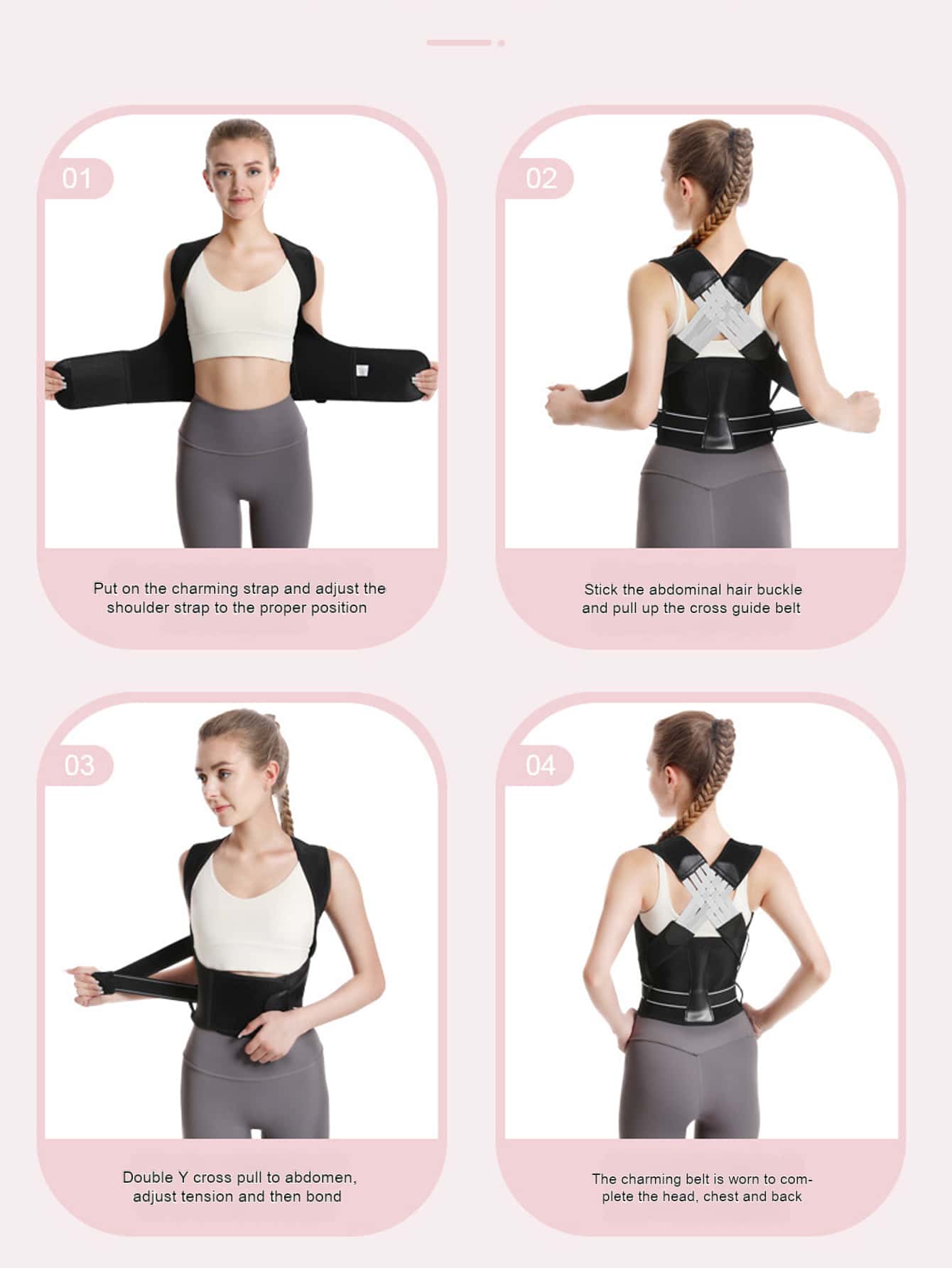 01

Put on the charming strap and adjust the shoulder strap to the proper position

02

Stick the abdominal hair buckle and pull up the cross guide belt

03

Double Y cross pull to abdomen, adjust tension and then bond

04

The charming belt is worn to complete the head, chest and back