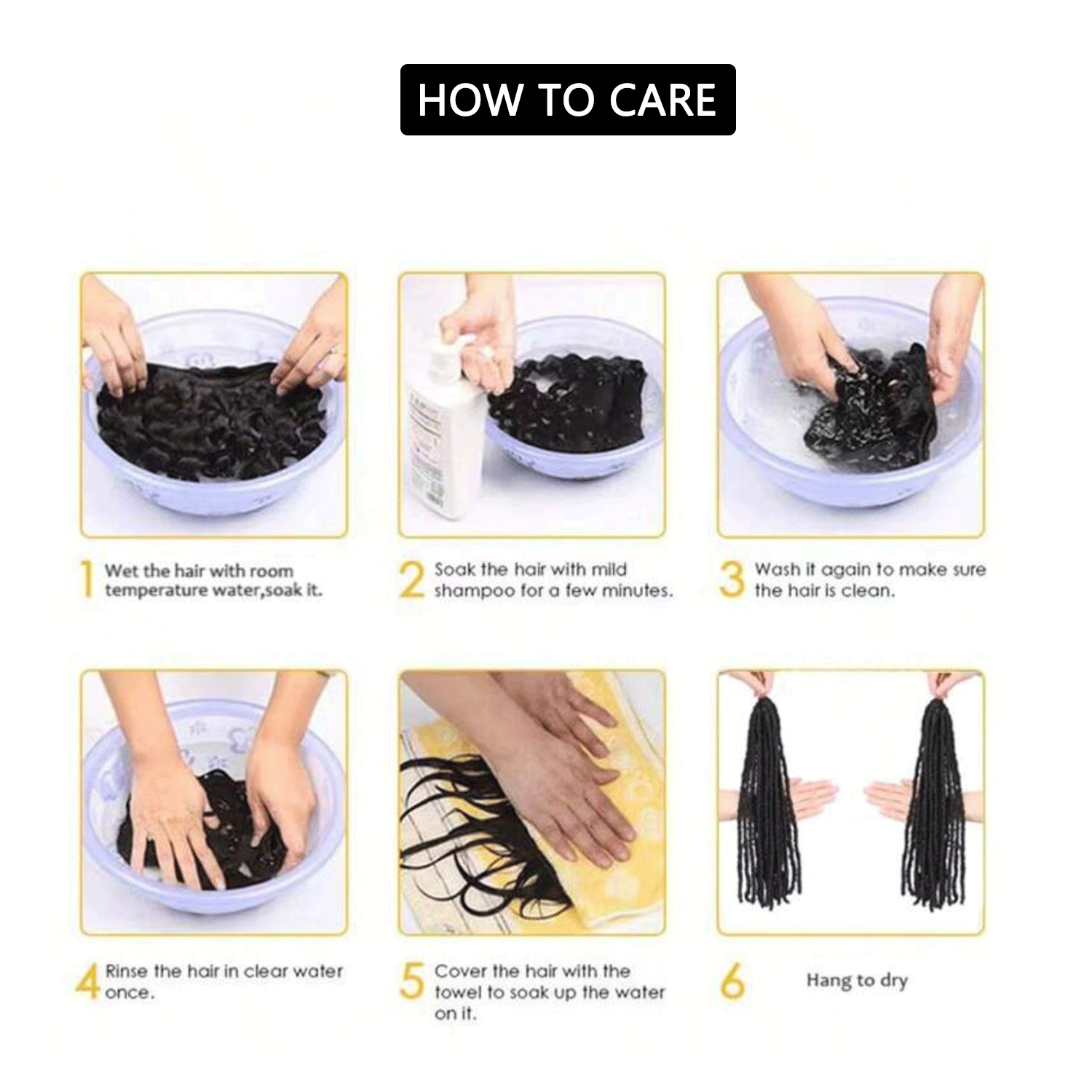 HOW TO CARE

1 Wet the hair with room temperature water,soak it.

2 Soak the hair with mild shampoo for a few minutes.

3 Wash it again to make sure the hair is clean.

4 Rinse the hair in clear water once.

5 Cover the hair with the towel to soak up the water on it.

6 Hang to dry