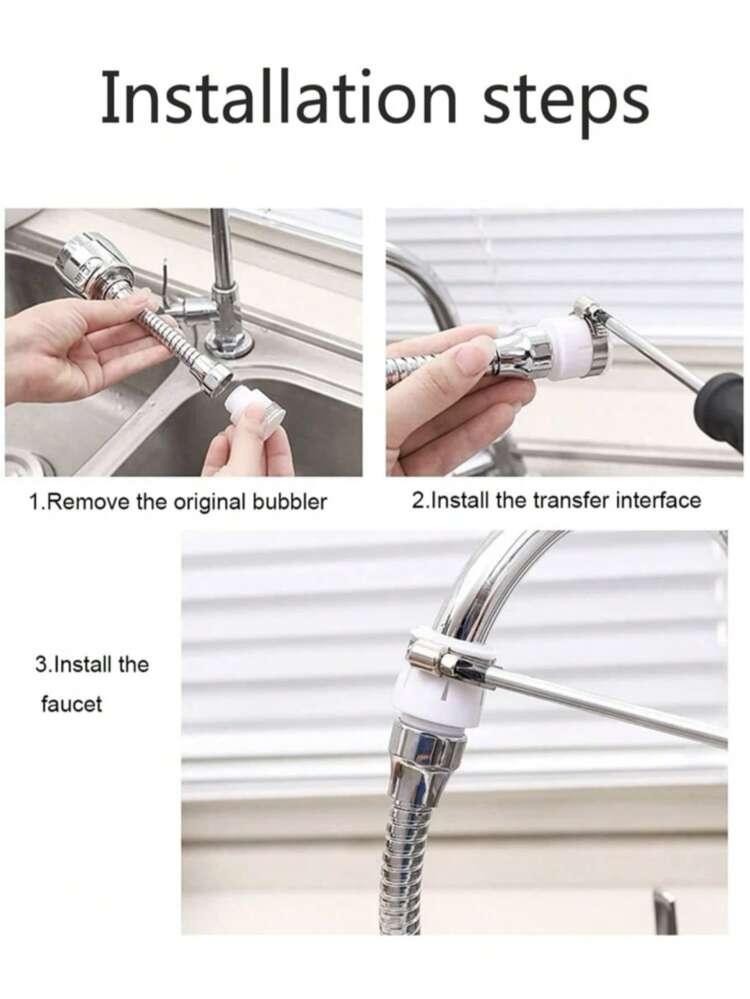 Installation steps

1.Remove the original bubbler

2.Install the transfer interface

3.Install the faucet