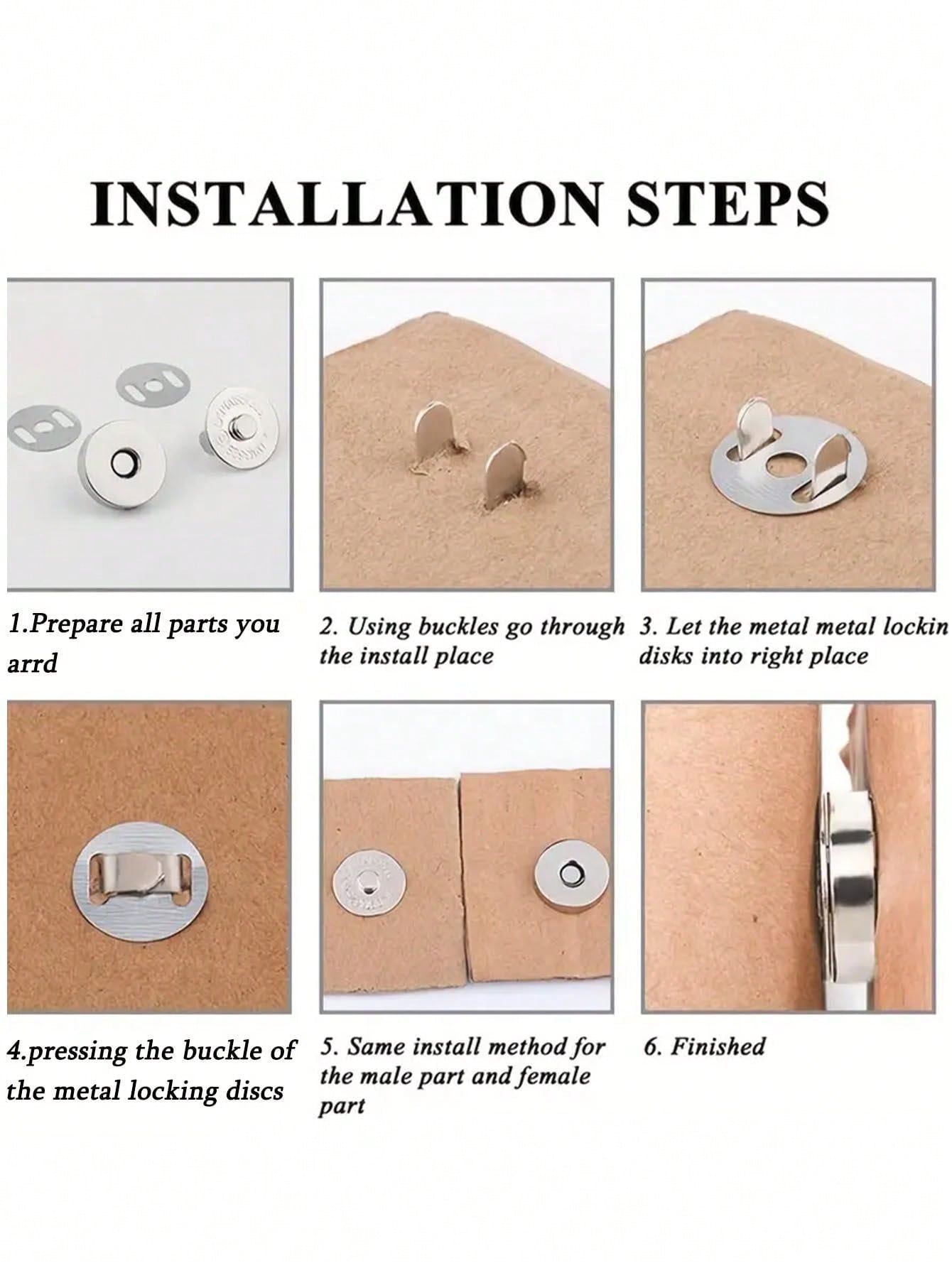 INSTALLATION STEPS

1.Prepare all parts you arrd

2. Using buckles go through the install place

3. Let the metal metal lockin disks into right place

4.pressing the buckle of the metal locking discs

5. Same install method for the male part and female part

6. Finished