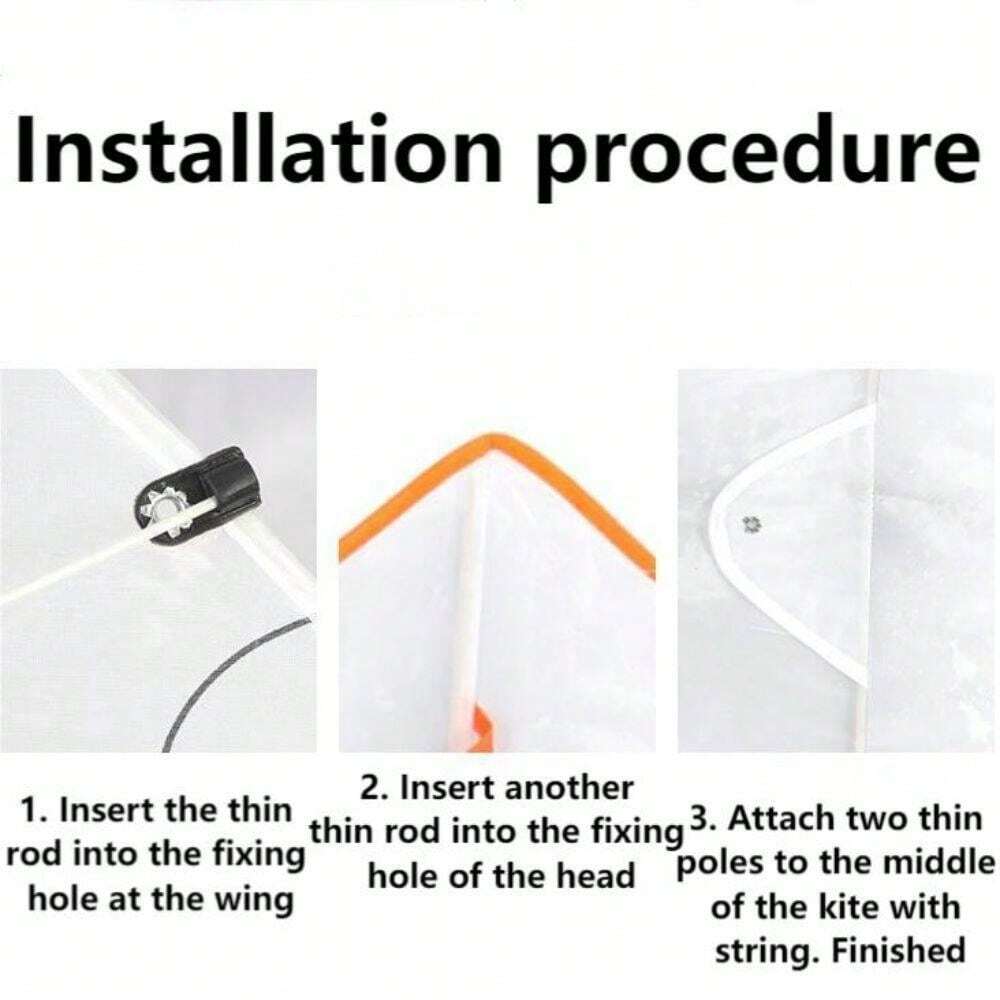 Installation procedure

1. Insert the thin rod into the fixing hole at the wing

2. Insert another thin rod into the fixing hole of the head

3. Attach two thin poles to the middle of the kite with string. Finished