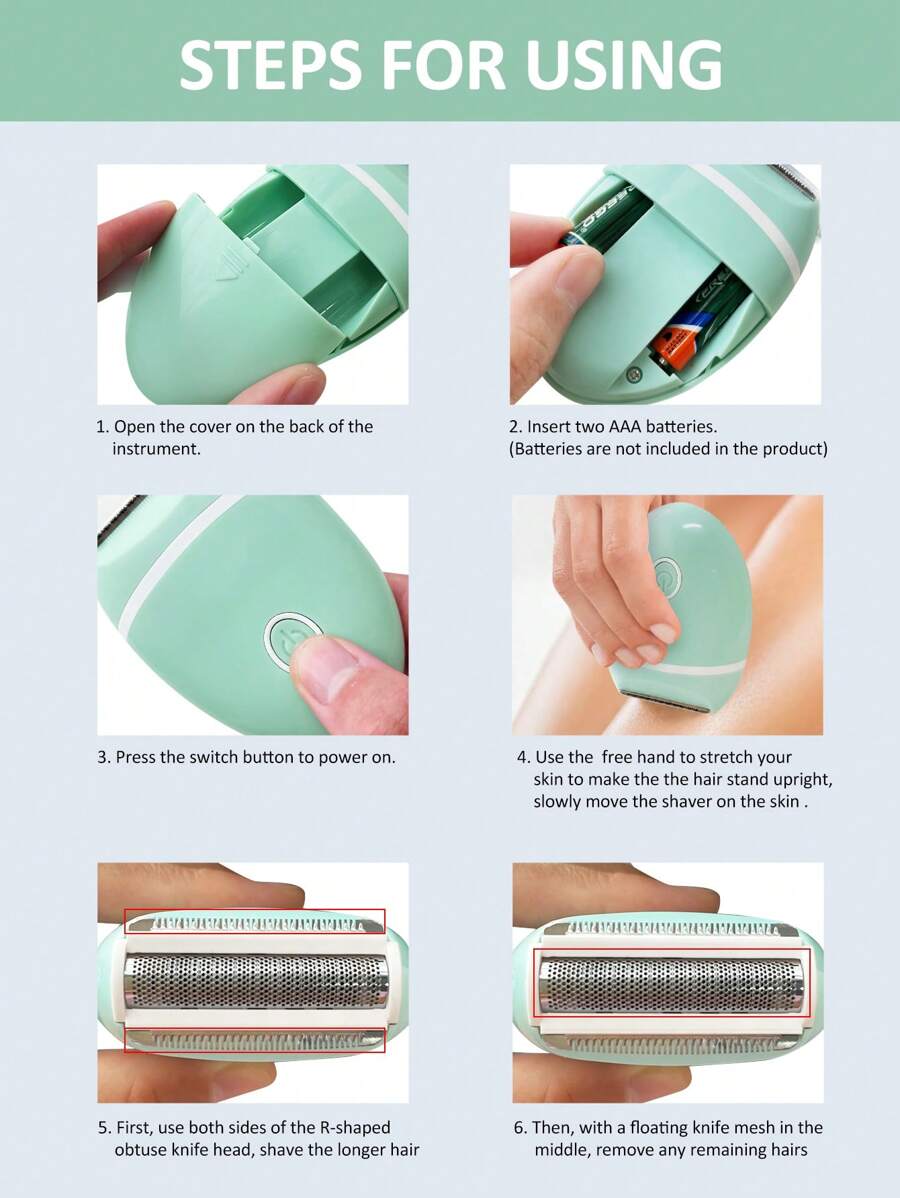 STEPS FOR USING

1. Open the cover on the back of the instrument.

2. Insert two AAA batteries. (Batteries are not included in the product)

3. Press the switch button to power on.

4. Use the free hand to stretch your skin to make the the hair stand upright, slowly move the shaver on the skin .

5. First, use both sides of the R-shaped obtuse knife head, shave the longer hair

6. Then, with a floating knife mesh in the middle, remove any remaining hairs