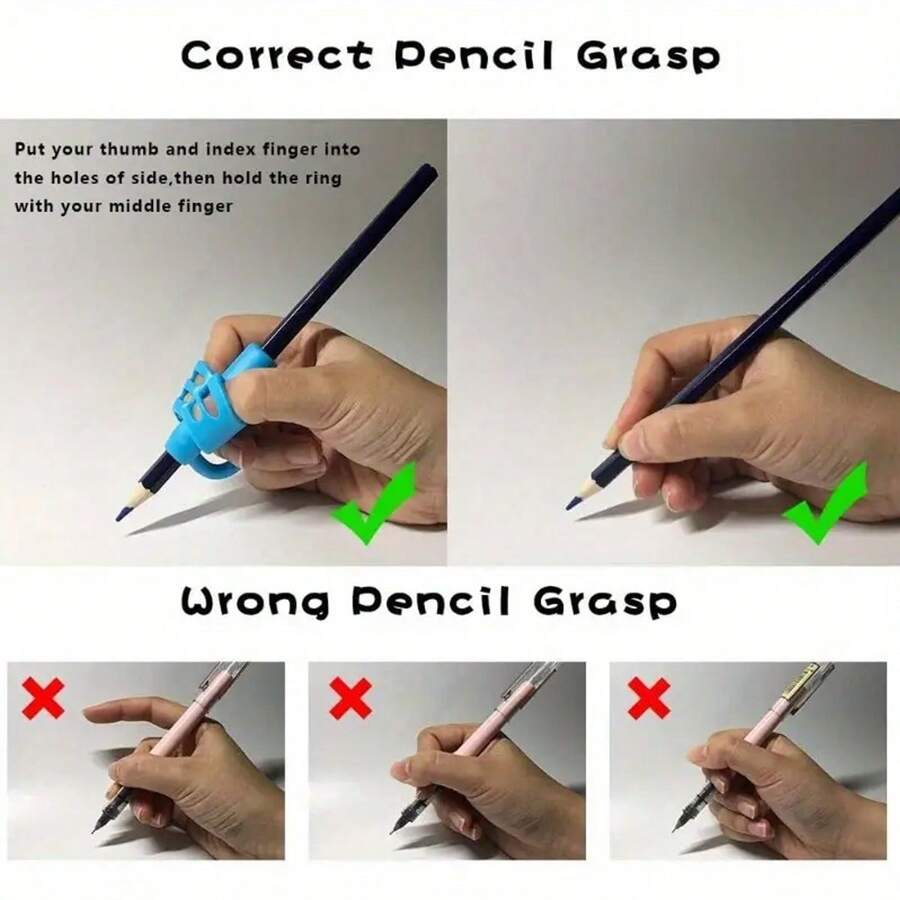 Correct Pencil Grasp

Put your thumb and index finger into the holes of side,then hold the ring with your middle finger

Wrong Pencil Grasp