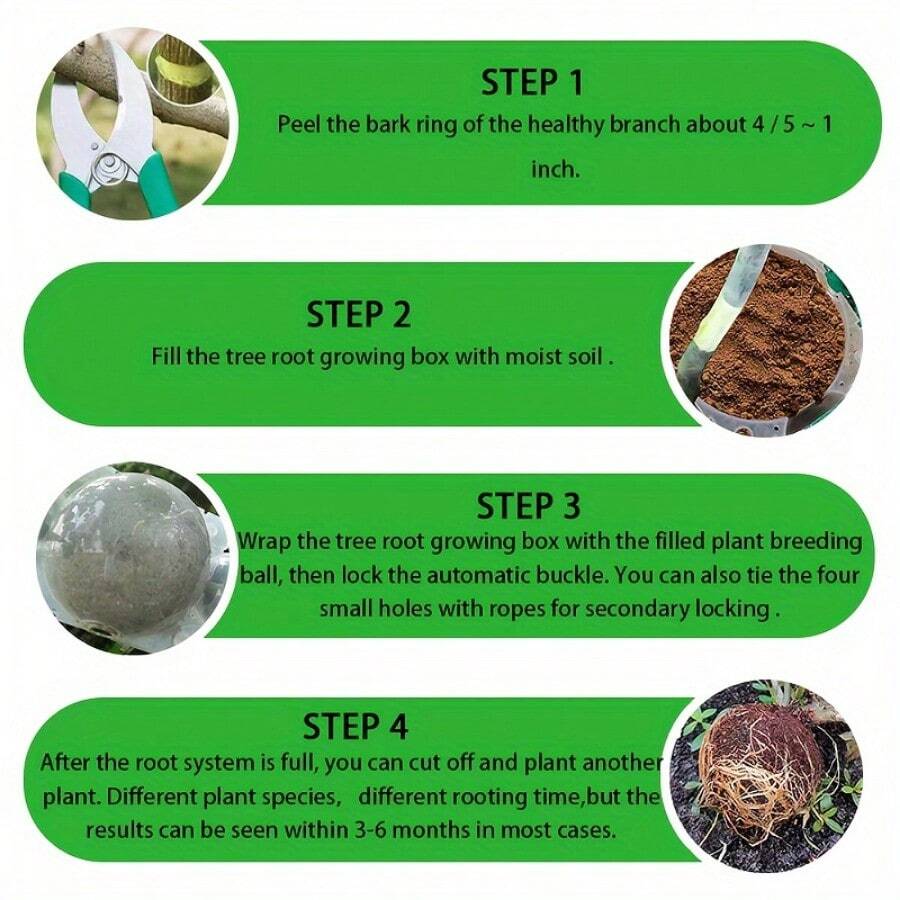 STEP 1
Peel the bark ring of the healthy branch about 4 / 5 ~ 1 inch.

STEP 2
Fill the tree root growing box with moist soil .

STEP 3
Wrap the tree root growing box with the filled plant breeding ball, then lock the automatic buckle. You can also tie the four small holes with ropes for secondary locking .

STEP 4
After the root system is full, you can cut off and plant another plant. Different plant species, different rooting time,but the results can be seen within 3-6 months in most cases.