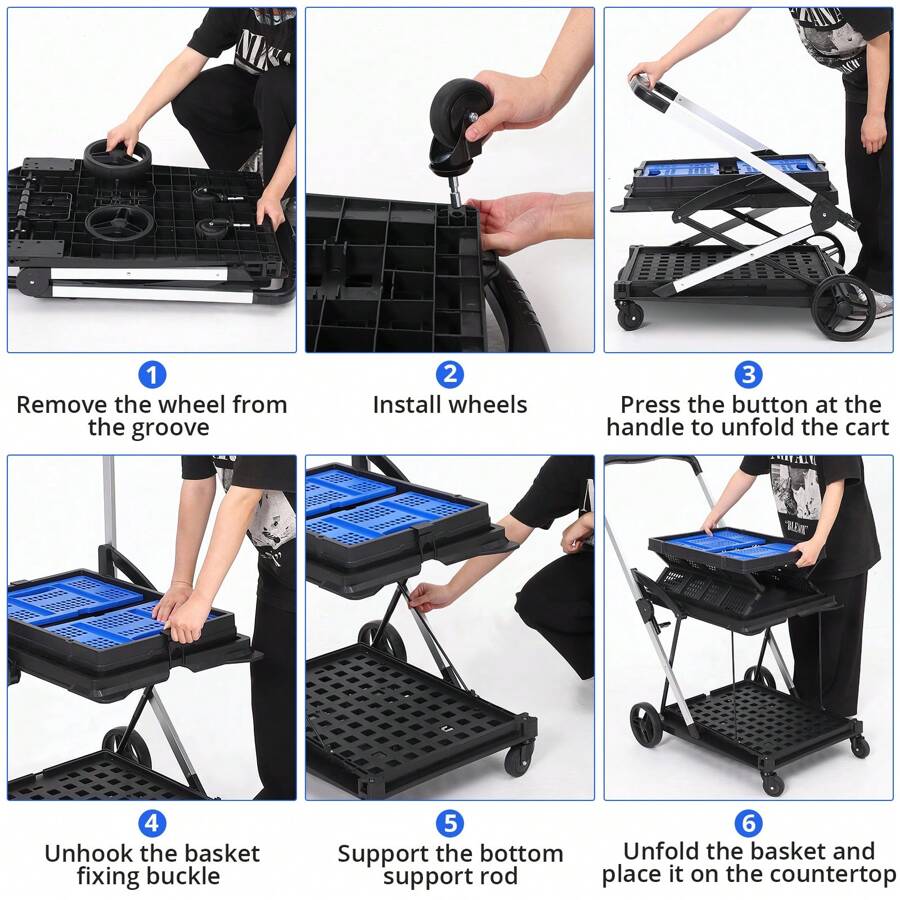 1
Remove the wheel from the groove

2
Install wheels

3
Press the button at the handle to unfold the cart

4
Unhook the basket fixing buckle

5
Support the bottom support rod

6
Unfold the basket and place it on the countertop