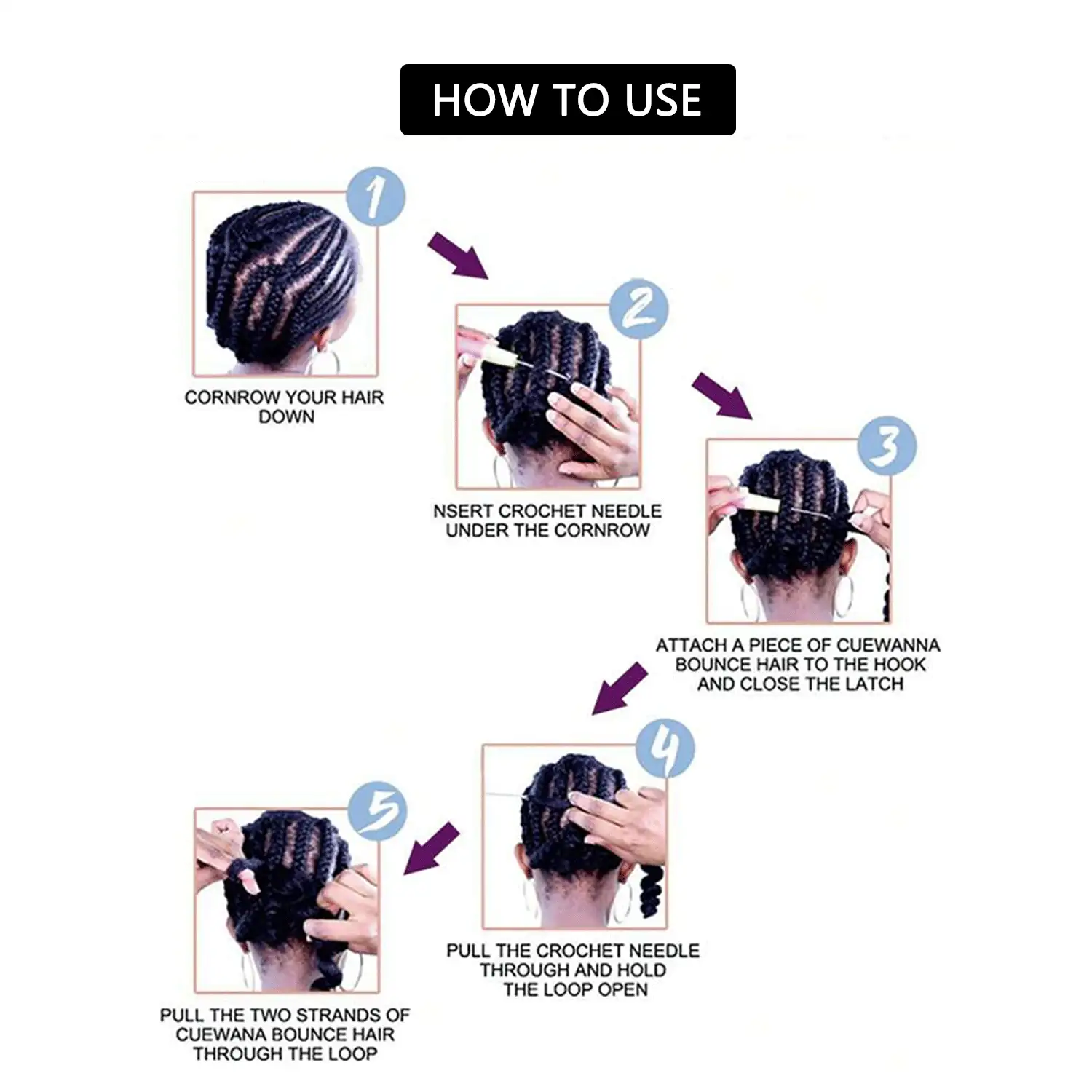 HOW TO USE

1

CORNROW YOUR HAIR DOWN

2

NSERT CROCHET NEEDLE UNDER THE CORNROW

3

ATTACH A PIECE OF CUEWANNA BOUNCE HAIR TO THE HOOK AND CLOSE THE LATCH

4

PULL THE CROCHET NEEDLE THROUGH AND HOLD THE LOOP OPEN

5

PULL THE TWO STRANDS OF CUEWANA BOUNCE HAIR THROUGH THE LOOP