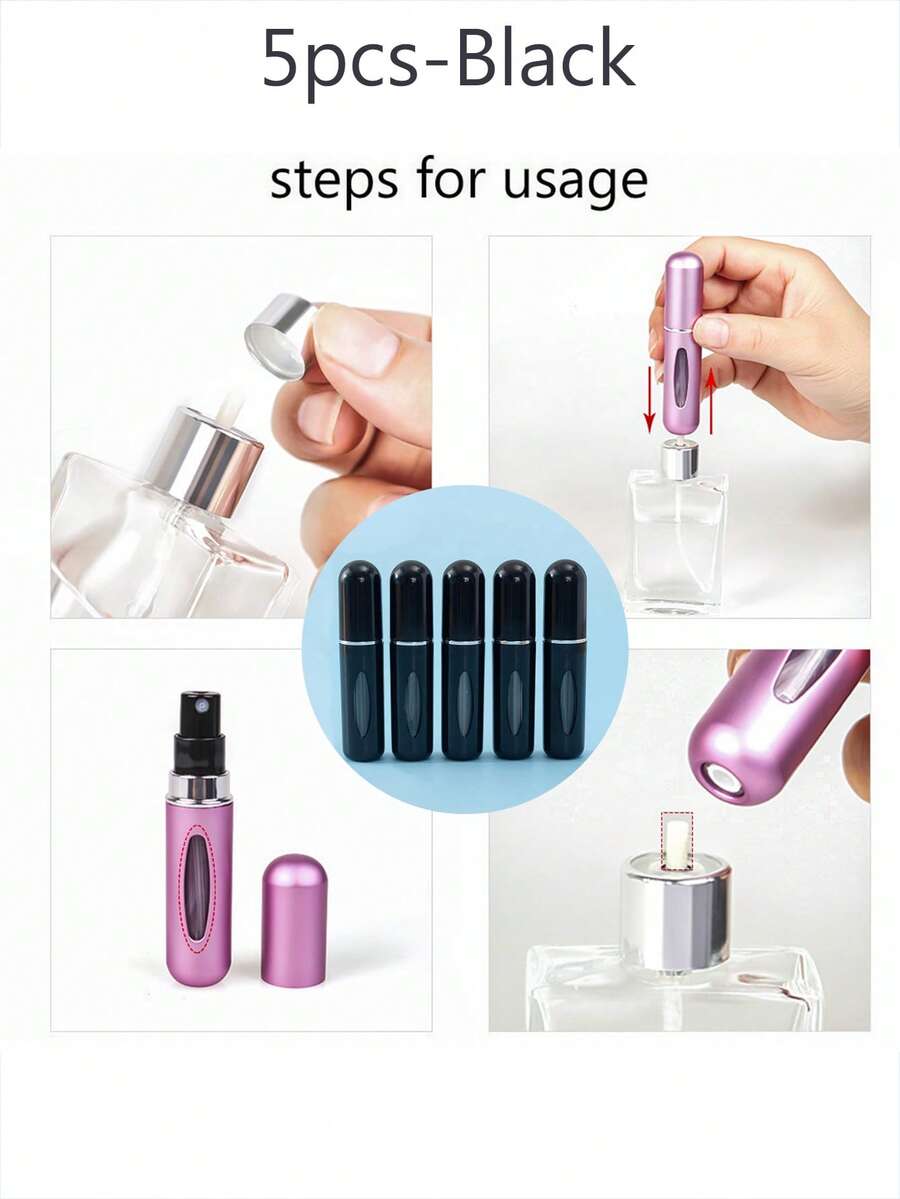 5pcs-Black

steps for usage