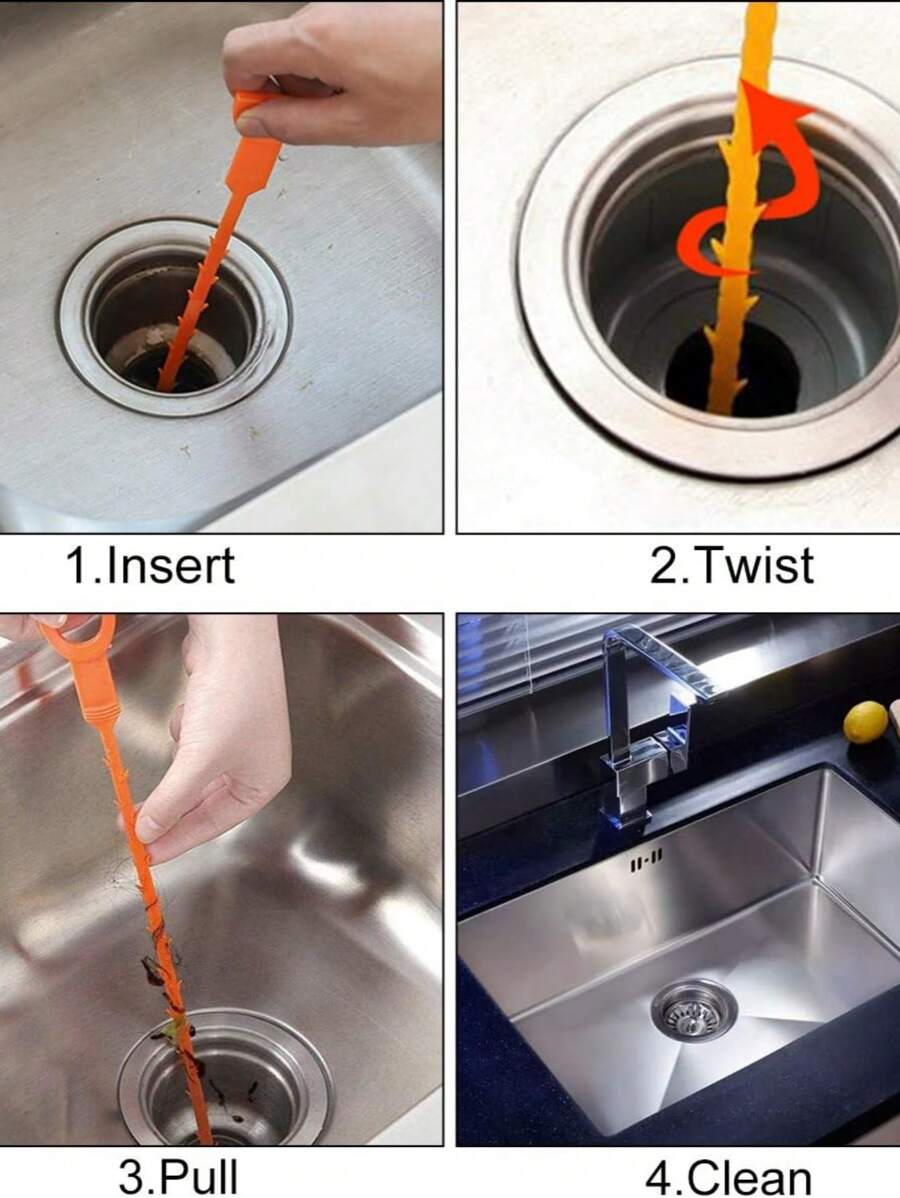 1.Insert

2.Twist

3.Pull

4.Clean