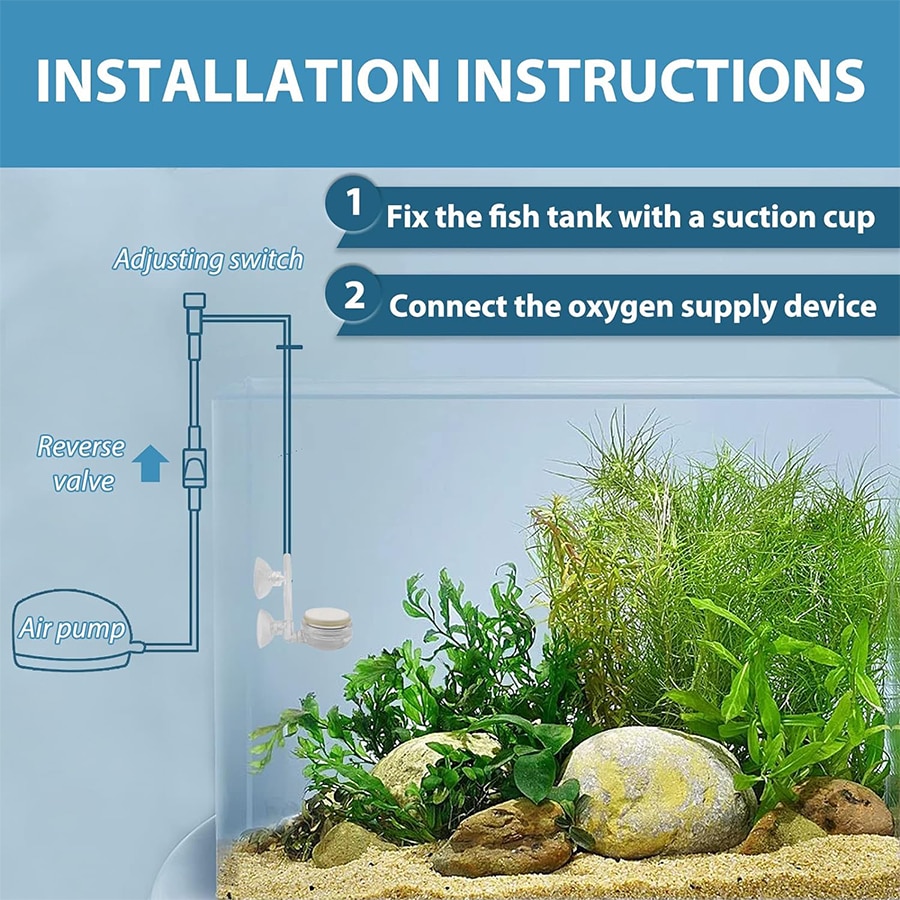 INSTALLATION INSTRUCTIONS

1 Fix the fish tank with a suction cup

2 Connect the oxygen supply device

Adjusting switch

Reverse valve

Air pump