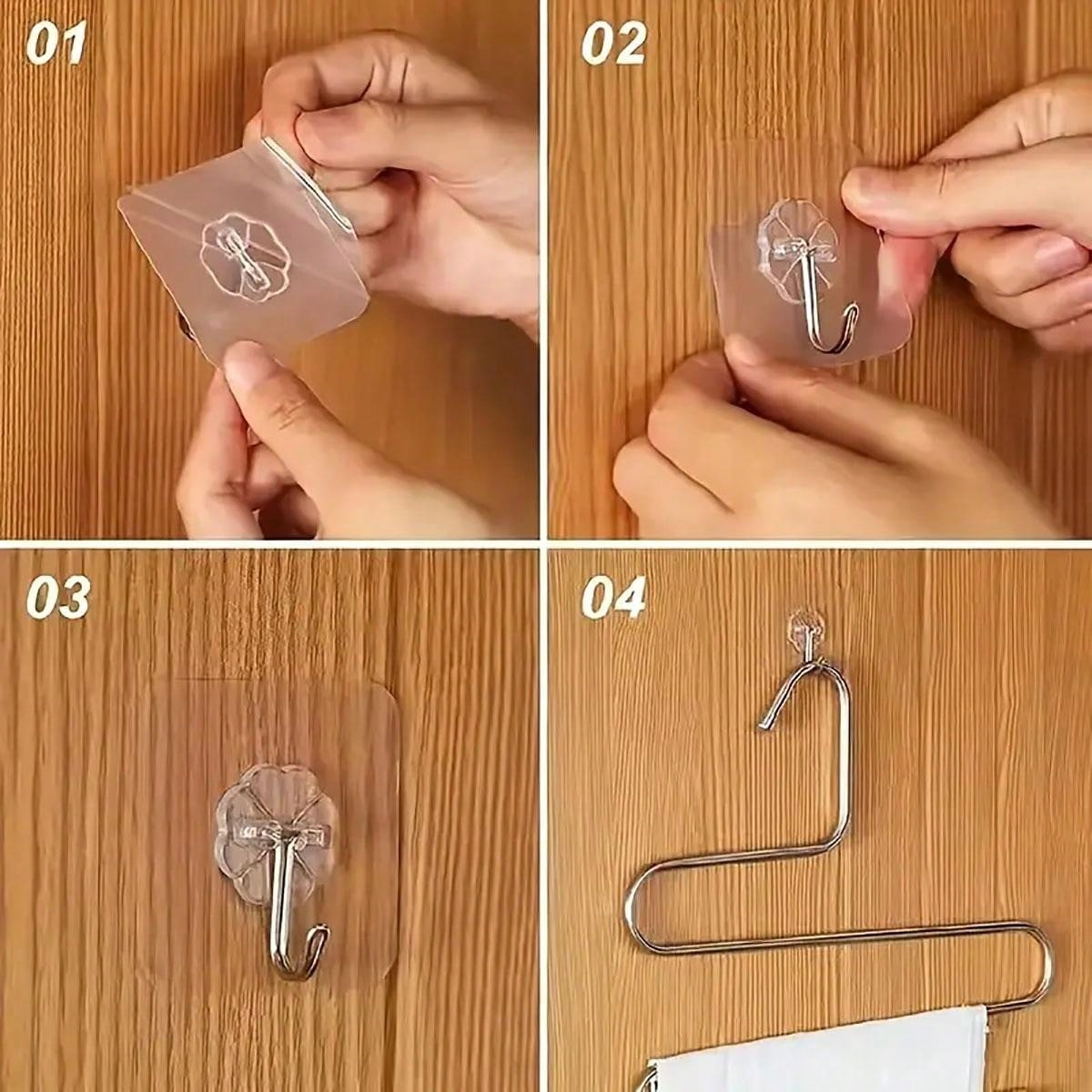 01

02

03

04