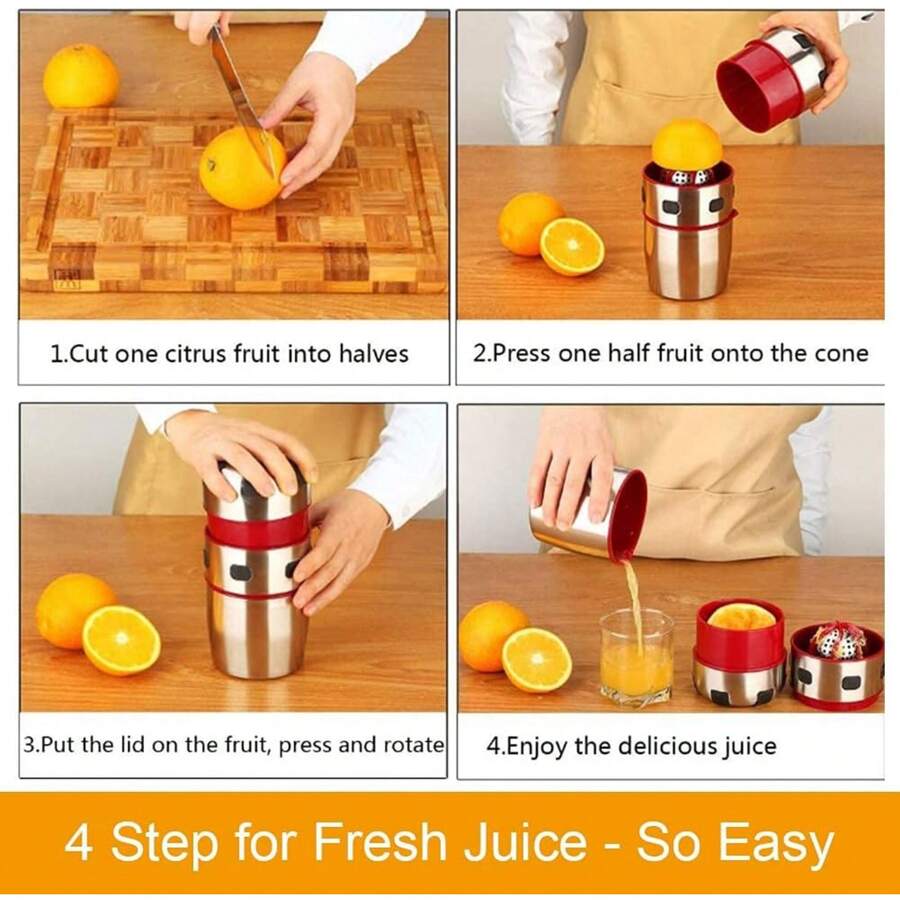 1.Cut one citrus fruit into halves

2.Press one half fruit onto the cone

3.Put the lid on the fruit, press and rotate

4.Enjoy the delicious juice

4 Step for Fresh Juice - So Easy