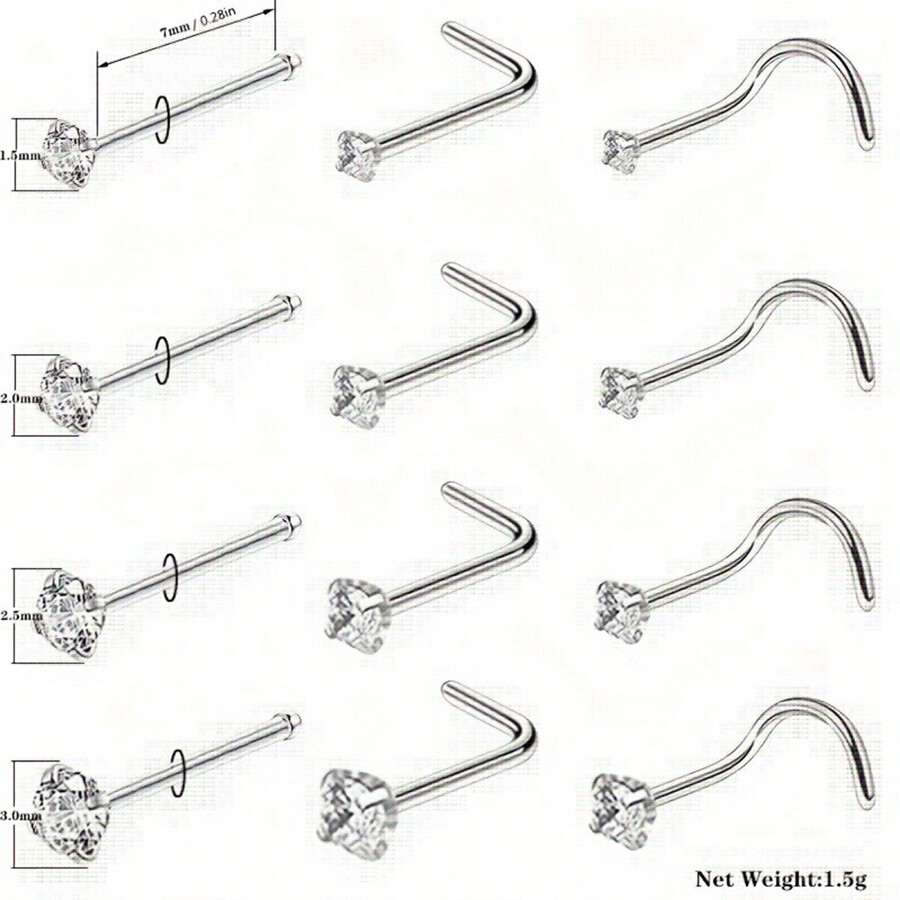 7mm / 0.28in

1.5mm

2.0mm

2.5mm

3.0mm

Net Weight:1.5g