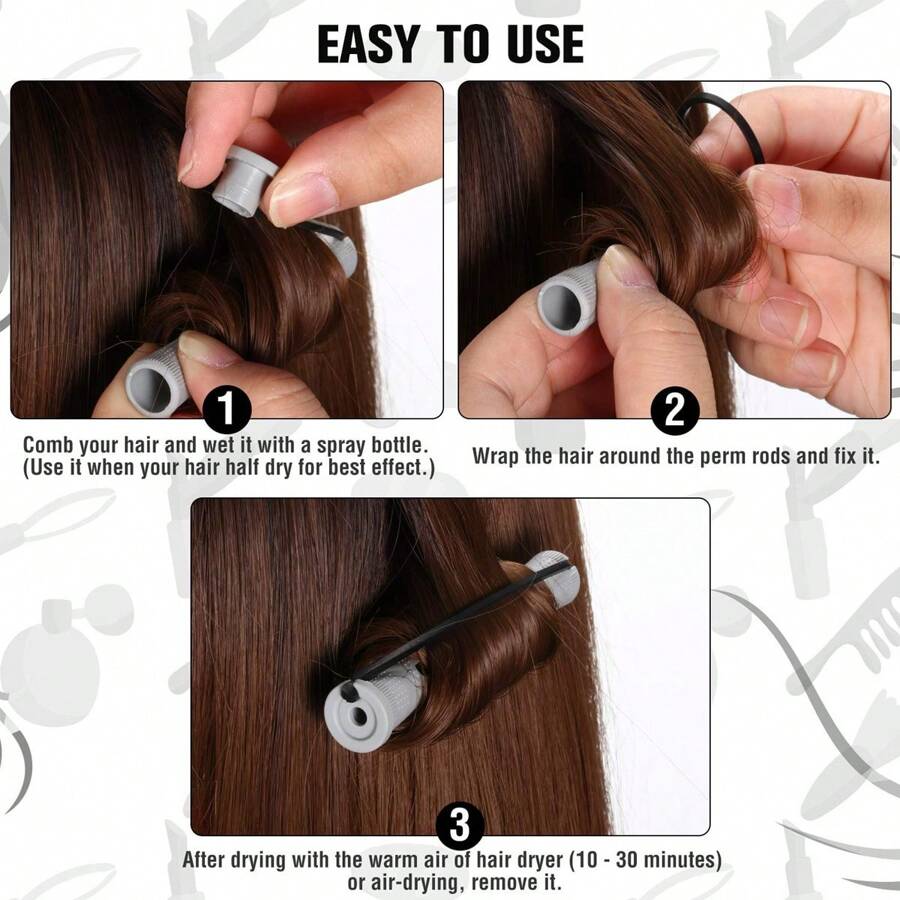 EASY TO USE

1

Comb your hair and wet it with a spray bottle. (Use it when your hair half dry for best effect.)

2

Wrap the hair around the perm rods and fix it.

3

After drying with the warm air of hair dryer (10 - 30 minutes) or air-drying, remove it.