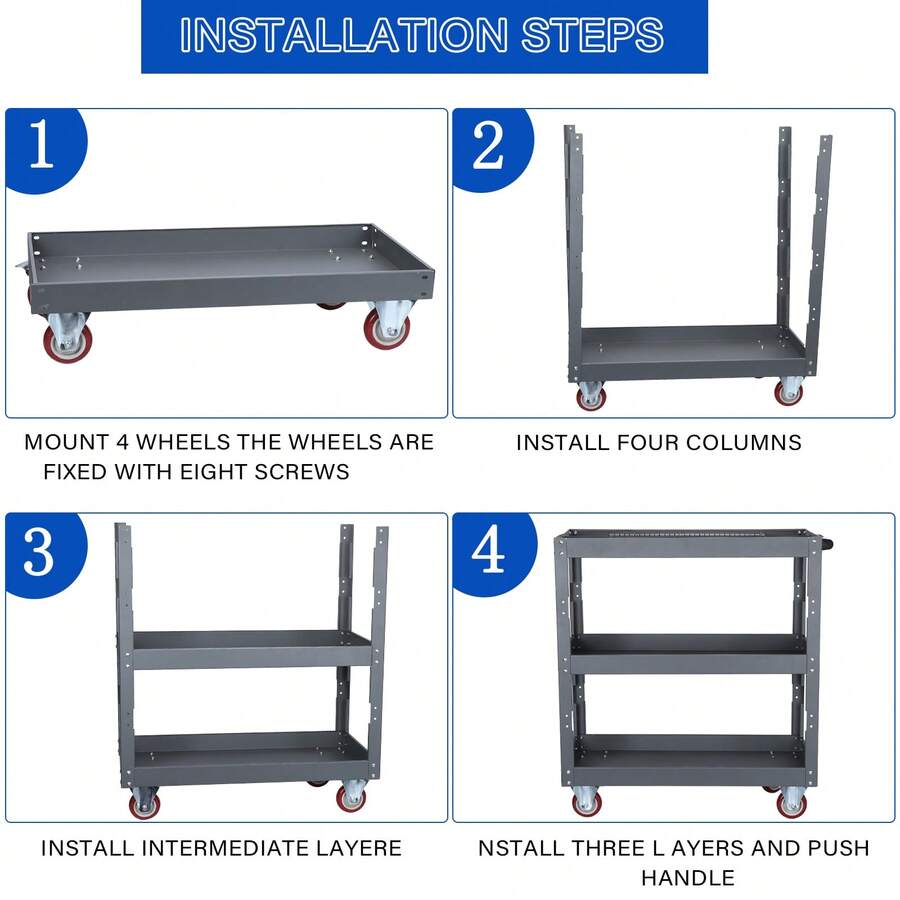 INSTALLATION STEPS

1

MOUNT 4 WHEELS THE WHEELS ARE FIXED WITH EIGHT SCREWS

2

INSTALL FOUR COLUMNS

3

INSTALL INTERMEDIATE LAYERE

4

NSTALL THREE L AYERS AND PUSH HANDLE