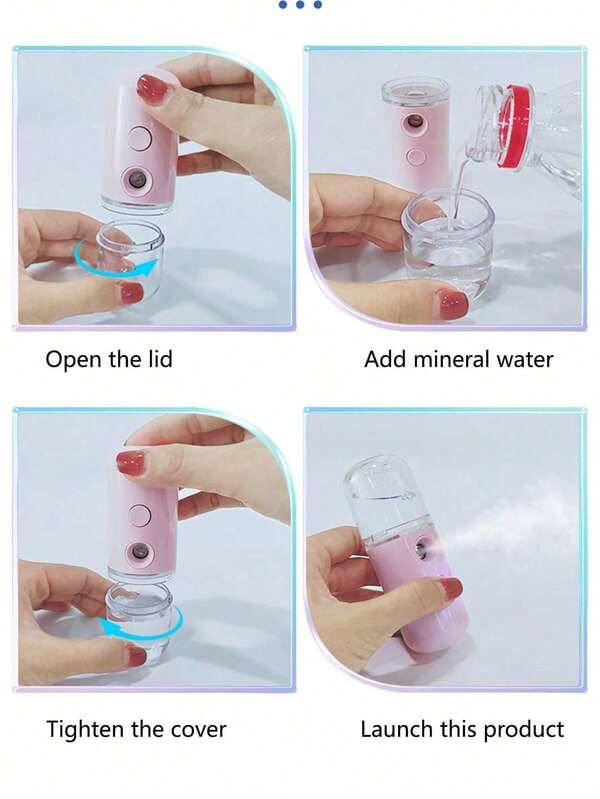 Open the lid

Add mineral water

Tighten the cover

Launch this product