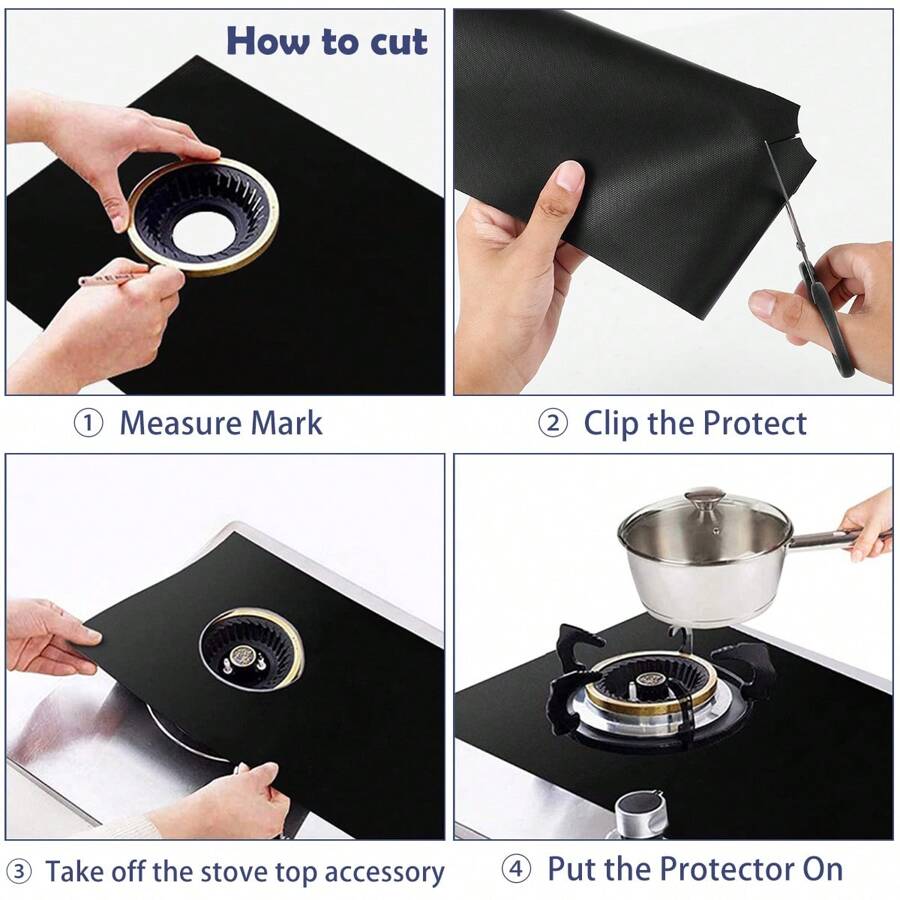 How to cut

① Measure Mark

② Clip the Protect

③ Take off the stove top accessory

④ Put the Protector On