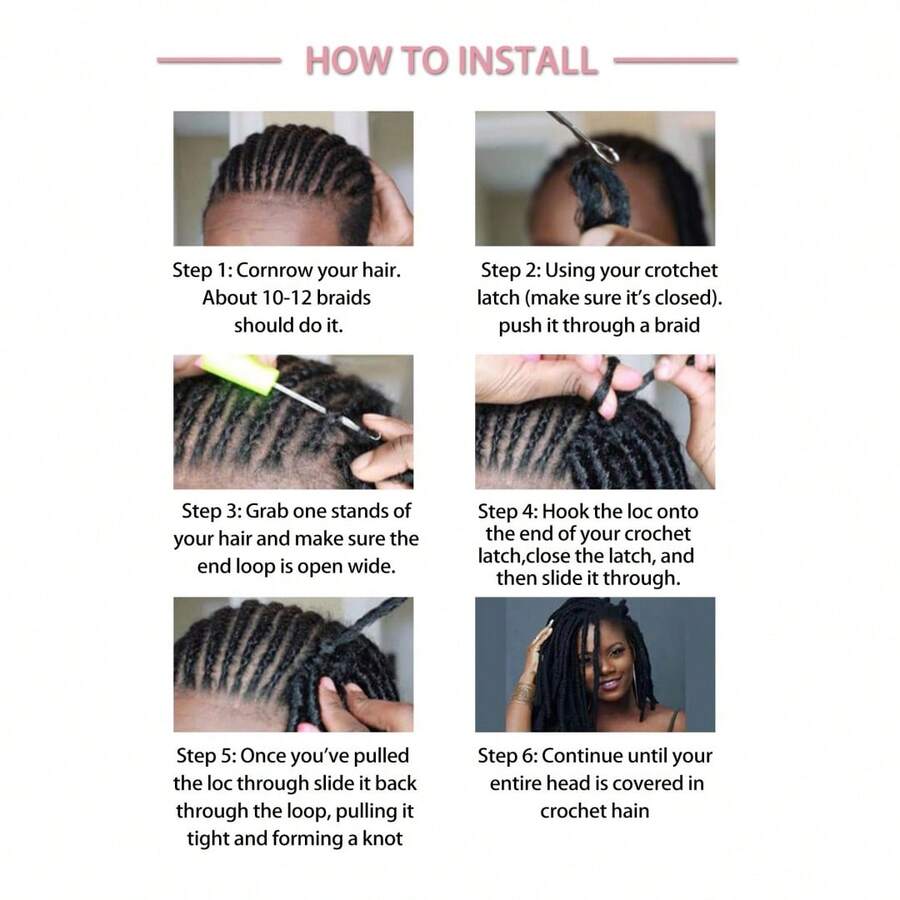 HOW TO INSTALL

Step 1: Cornrow your hair. About 10-12 braids should do it.

Step 2: Using your crotchet latch (make sure it's closed). push it through a braid

Step 3: Grab one stands of your hair and make sure the end loop is open wide.

Step 4: Hook the loc onto the end of your crochet latch,close the latch, and then slide it through.

Step 5: Once you've pulled the loc through slide it back through the loop, pulling it tight and forming a knot

Step 6: Continue until your entire head is covered in crochet hain