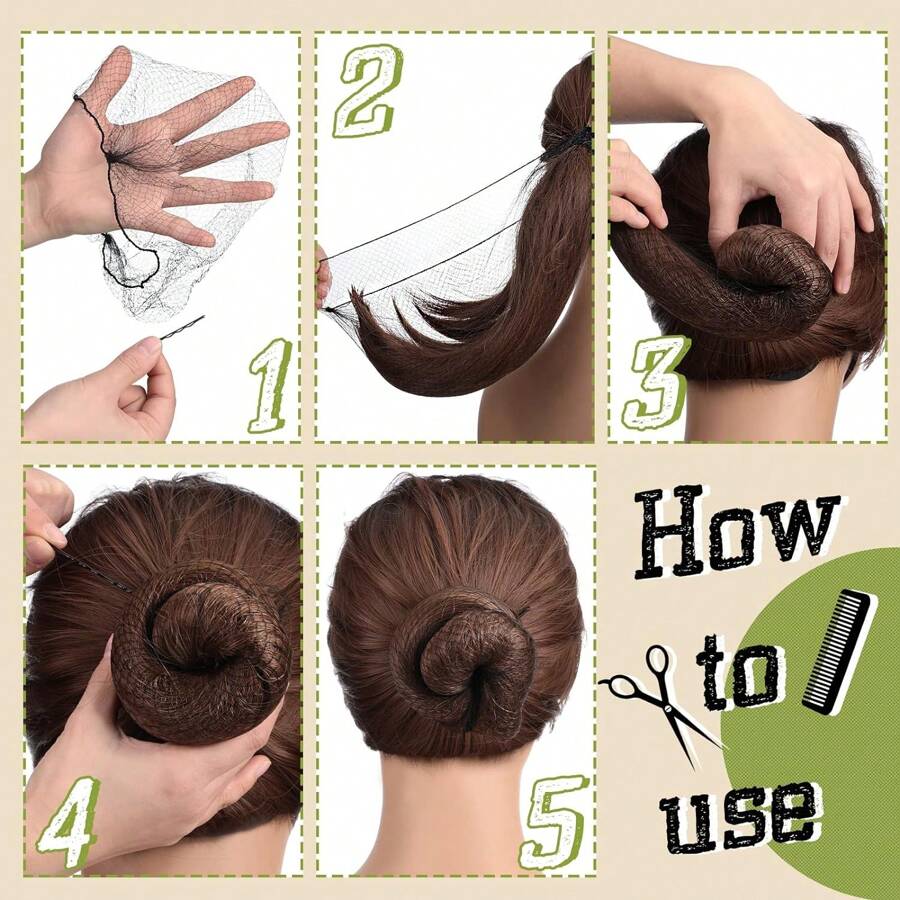 1

2

3

4

5

How to use