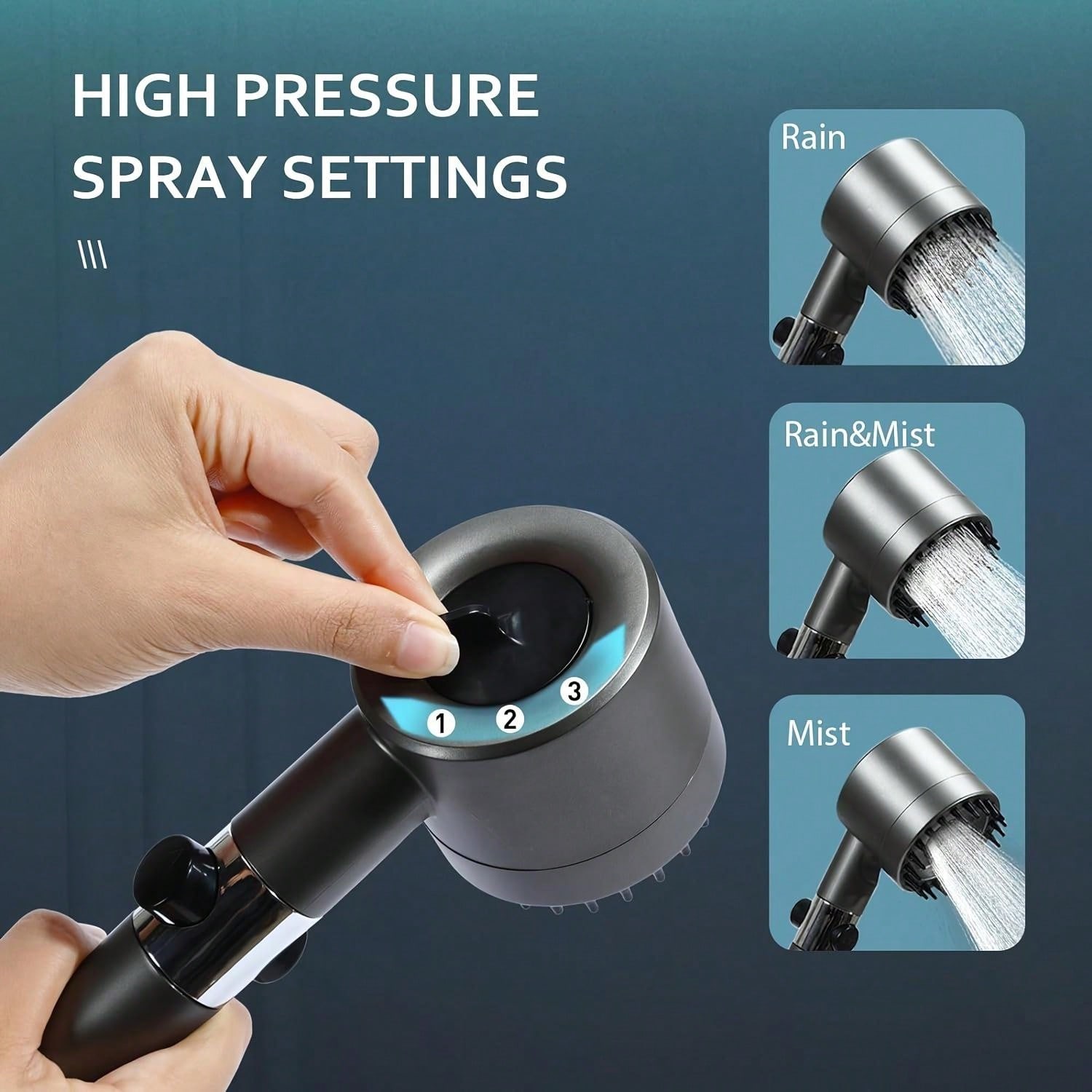 HIGH PRESSURE
SPRAY SETTINGS

\\\

1
2
3

Rain

Rain&Mist

Mist