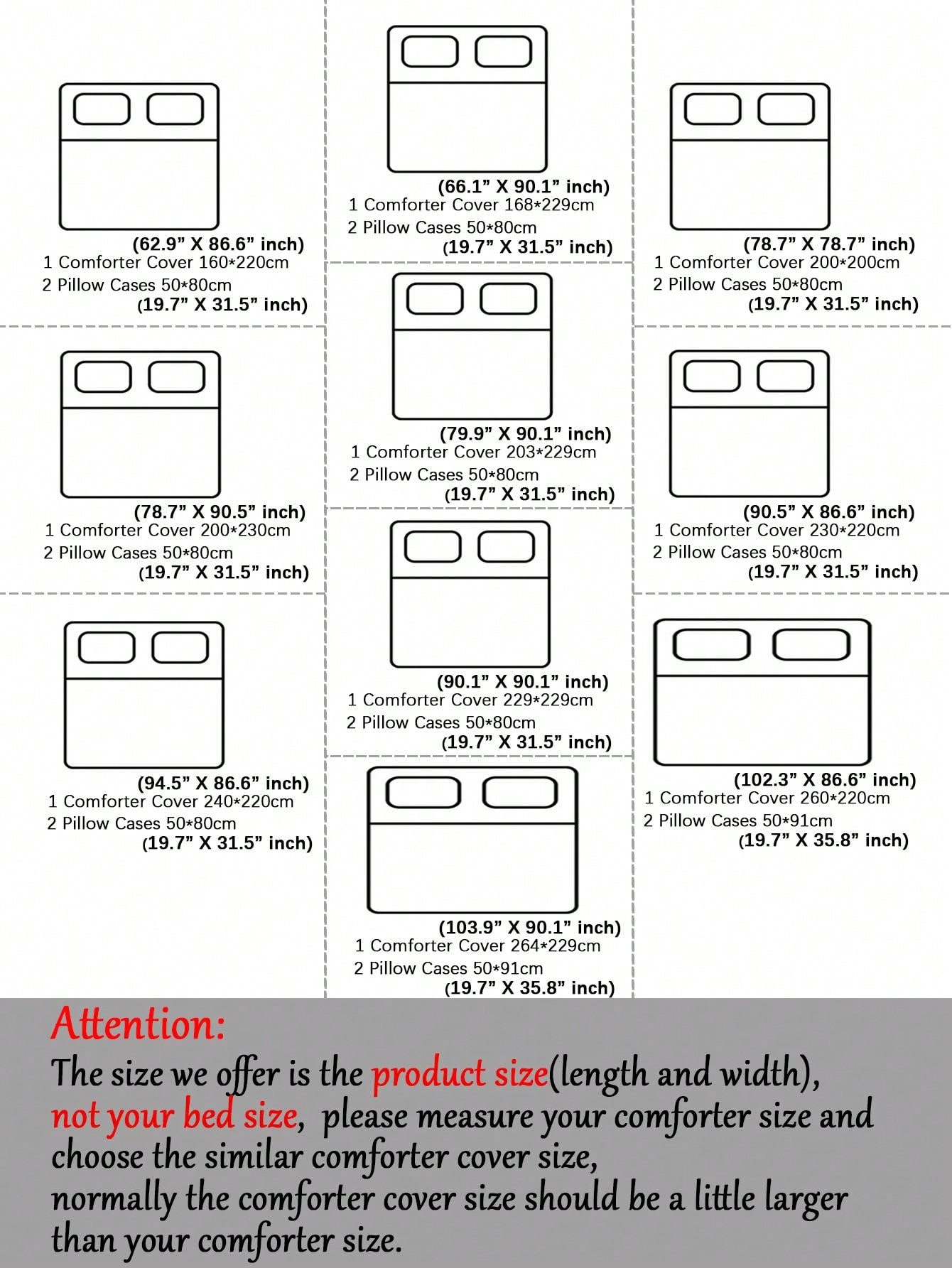 (62.9” X 86.6” inch)
1 Comforter Cover 160*220cm
2 Pillow Cases 50*80cm
(19.7” X 31.5” inch)

(78.7” X 90.5” inch)
1 Comforter Cover 200*230cm
2 Pillow Cases 50*80cm
(19.7” X 31.5” inch)

(94.5” X 86.6” inch)
1 Comforter Cover 240*220cm
2 Pillow Cases 50*80cm
(19.7” X 31.5” inch)

(66.1” X 90.1” inch)
1 Comforter Cover 168*229cm
2 Pillow Cases 50*80cm
(19.7” X 31.5” inch)

(79.9” X 90.1” inch)
1 Comforter Cover 203*229cm
2 Pillow Cases 50*80cm
(19.7” X 31.5” inch)

(90.1” X 90.1” inch)
1 Comforter Cover 229*229cm
2 Pillow Cases 50*80cm
(19.7” X 31.5” inch)

(103.9” X 90.1” inch)
1 Comforter Cover 264*229cm
2 Pillow Cases 50*91cm
(19.7” X 35.8” inch)

(78.7” X 78.7” inch)
1 Comforter Cover 200*200cm
2 Pillow Cases 50*80cm
(19.7” X 31.5” inch)

(90.5” X 86.6” inch)
1 Comforter Cover 230*220cm
2 Pillow Cases 50*80cm
(19.7” X 31.5” inch)

(102.3” X 86.6” inch)
1 Comforter Cover 260*220cm
2 Pillow Cases 50*91cm
(19.7” X 35.8” inch)

Attention:
The size we offer is the product size(length and width), not your bed size, please measure your comforter size and choose the similar comforter cover size,
normally the comforter cover size should be a little larger than your comforter size.