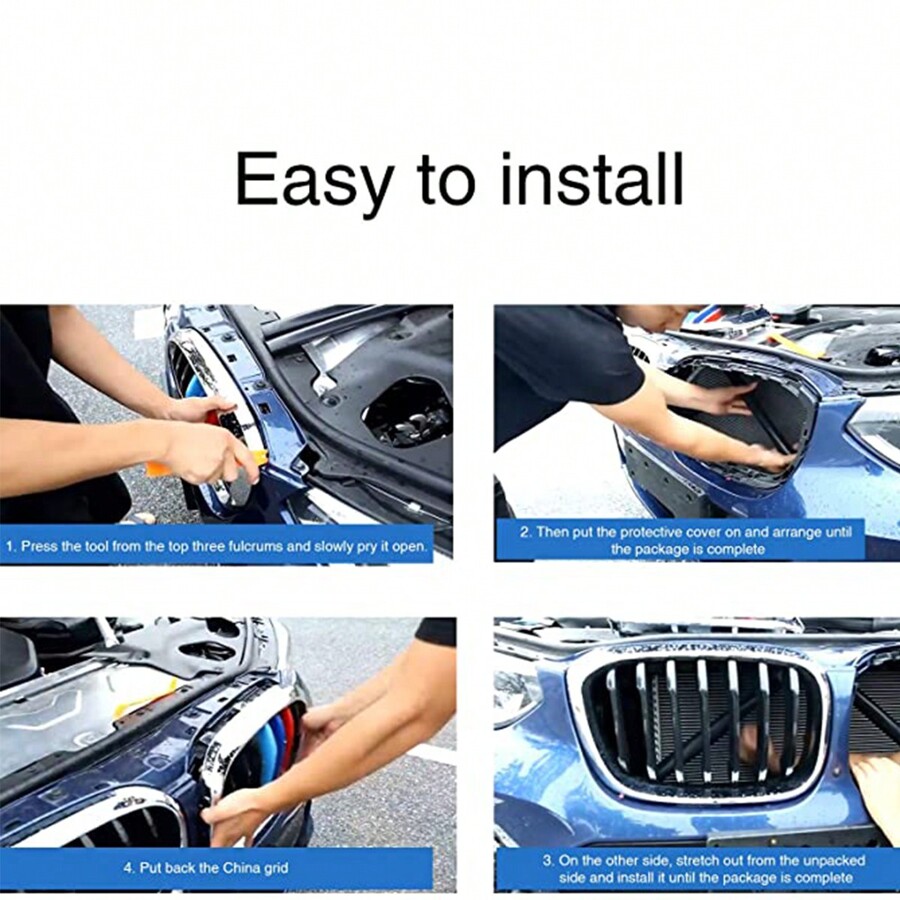 Easy to install

1. Press the tool from the top three fulcrums and slowly pry it open.

2. Then put the protective cover on and arrange until the package is complete

4. Put back the China grid

3. On the other side, stretch out from the unpacked side and install it until the package is complete