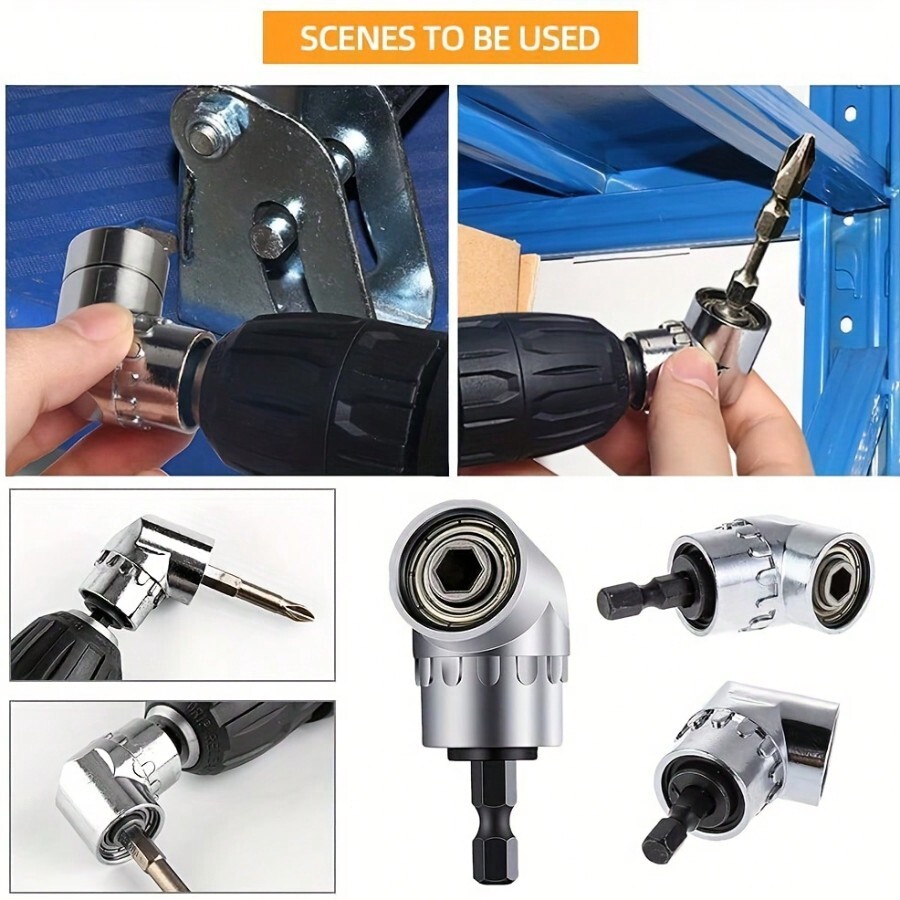 SCENES TO BE USED