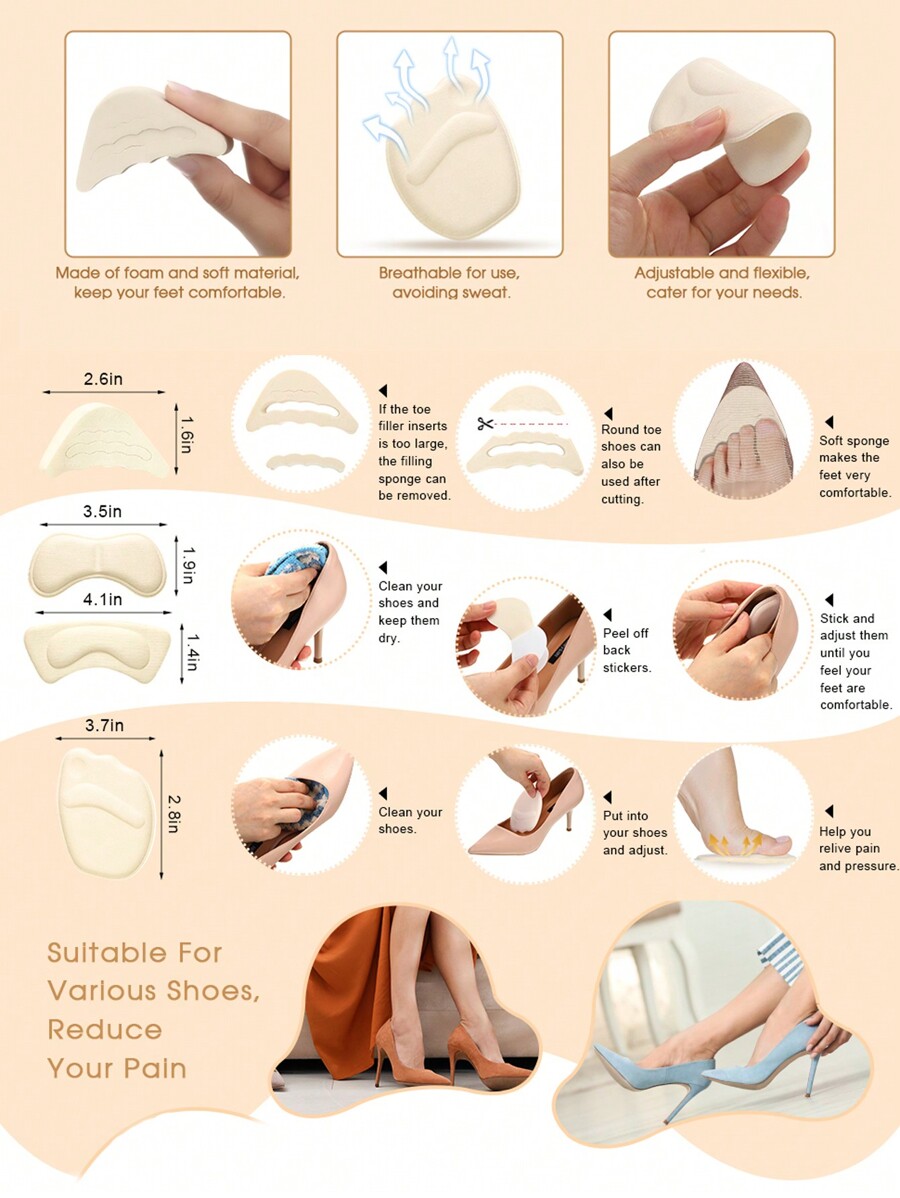 Made of foam and soft material, keep your feet comfortable.

Breathable for use, avoiding sweat.

Adjustable and flexible, cater for your needs.

2.6in

1.6in

If the toe filler inserts is too large, the filling sponge can be removed.

Round toe shoes can also be used after cutting.

Soft sponge makes the feet very comfortable.

3.5in

1.9in

4.1in

1.4in

Clean your shoes and keep them dry.

Peel off back stickers.

Stick and adjust them until you feel your feet are comfortable.

3.7in

2.8in

Clean your shoes.

Put into your shoes and adjust.

Help you relive pain and pressure.

Suitable For Various Shoes, Reduce Your Pain