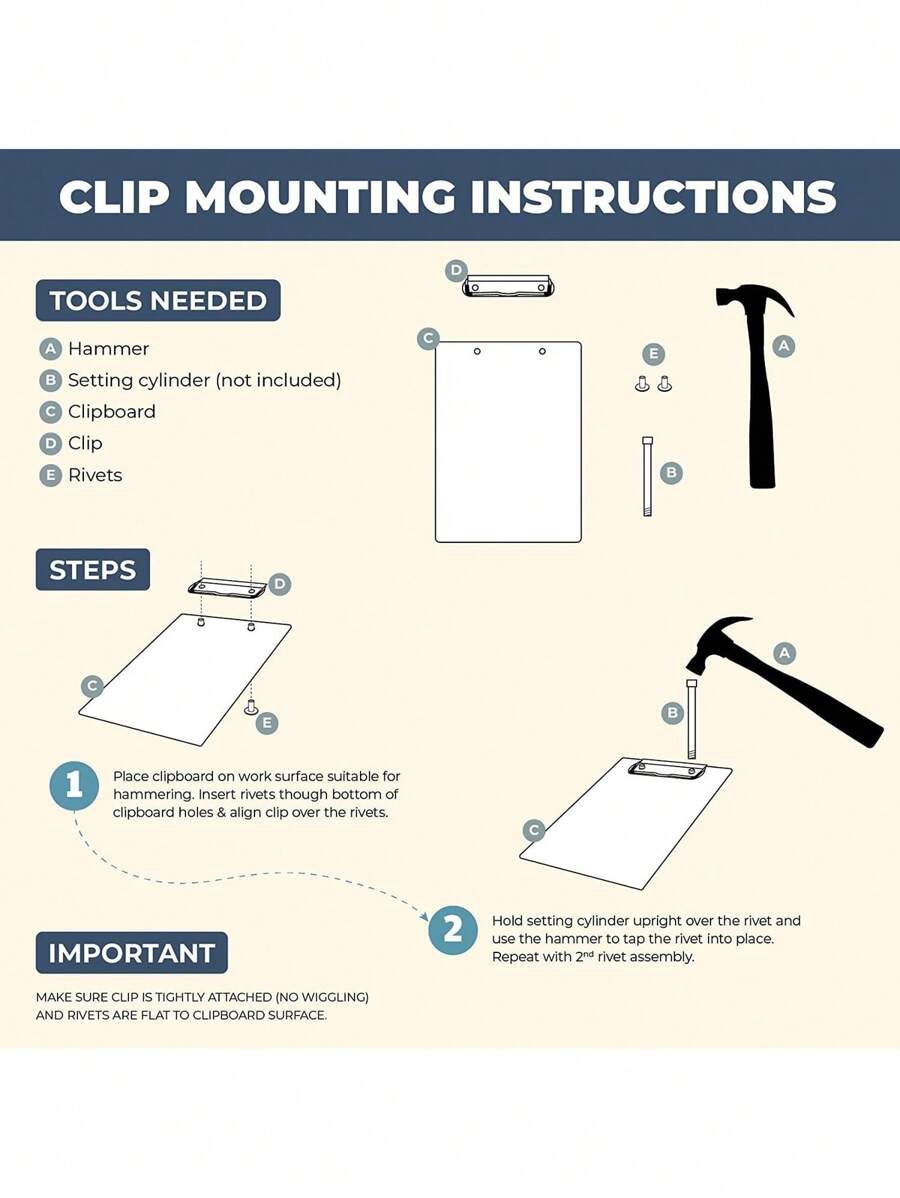 CLIP MOUNTING INSTRUCTIONS

TOOLS NEEDED

A Hammer
B Setting cylinder (not included)
C Clipboard
D Clip
E Rivets

D
C
E
A
B

STEPS

D
C
E

1 Place clipboard on work surface suitable for hammering. Insert rivets though bottom of clipboard holes & align clip over the rivets.

A
B
C

2 Hold setting cylinder upright over the rivet and use the hammer to tap the rivet into place. Repeat with 2$^{nd}$ rivet assembly.

IMPORTANT

MAKE SURE CLIP IS TIGHTLY ATTACHED (NO WIGGLING) AND RIVETS ARE FLAT TO CLIPBOARD SURFACE.