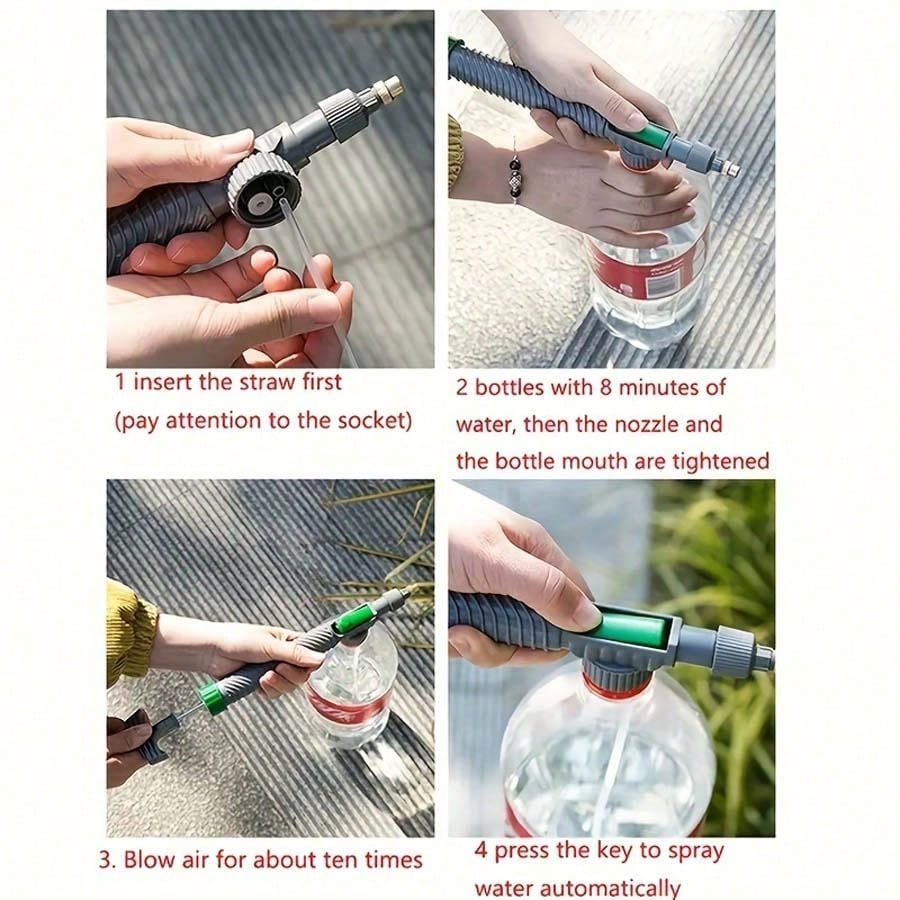 1 insert the straw first
(pay attention to the socket)

2 bottles with 8 minutes of water, then the nozzle and the bottle mouth are tightened

3. Blow air for about ten times

4 press the key to spray water automatically