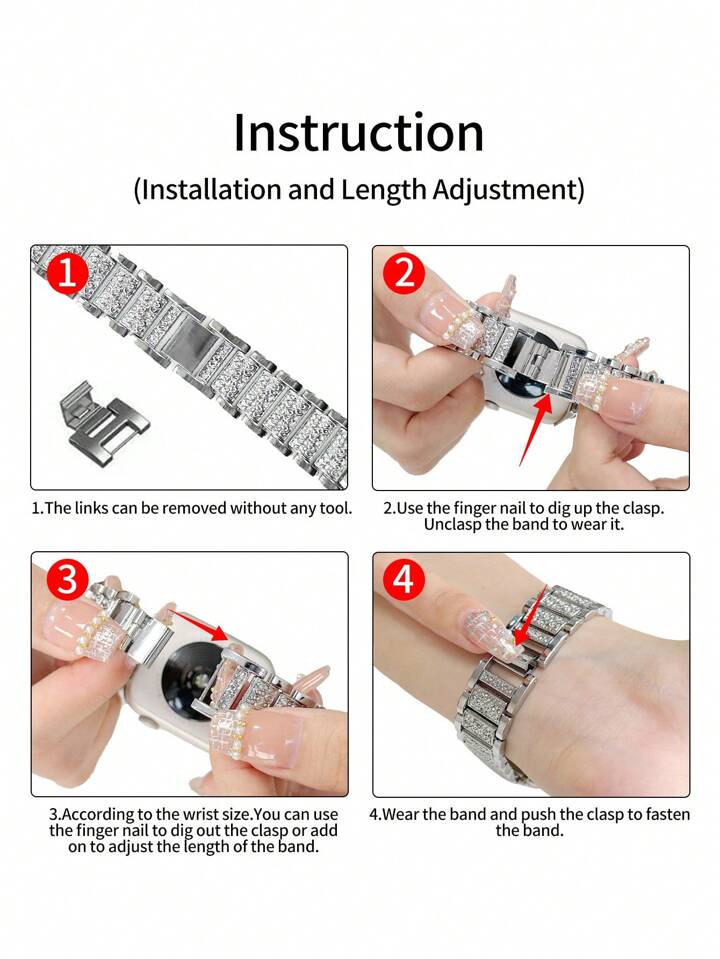 Instruction
(Installation and Length Adjustment)

1

1.The links can be removed without any tool.

2

2.Use the finger nail to dig up the clasp. Unclasp the band to wear it.

3

3.According to the wrist size.You can use the finger nail to dig out the clasp or add on to adjust the length of the band.

4

4.Wear the band and push the clasp to fasten the band.