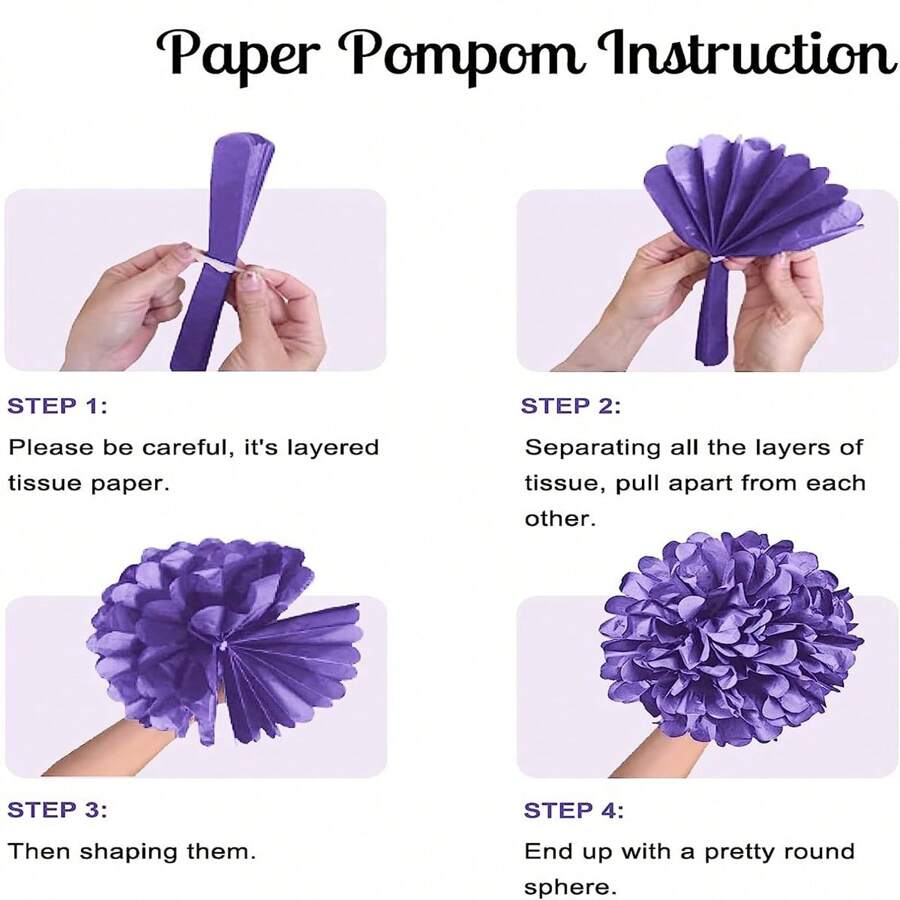 Paper Pompom Instruction

STEP 1:
Please be careful, it's layered tissue paper.

STEP 2:
Separating all the layers of tissue, pull apart from each other.

STEP 3:
Then shaping them.

STEP 4:
End up with a pretty round sphere.