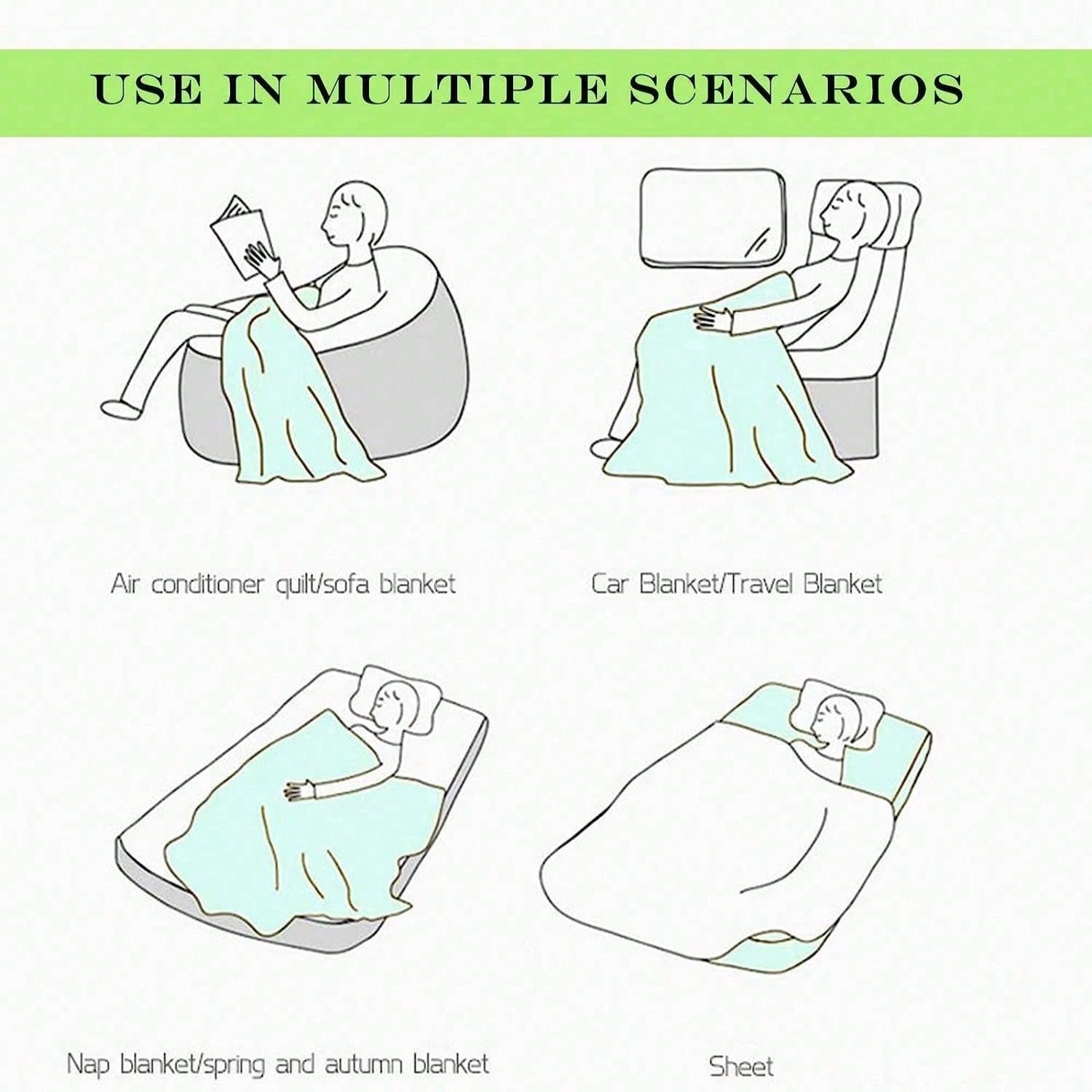 USE IN MULTIPLE SCENARIOS

Air conditioner quilt/sofa blanket

Car Blanket/Travel Blanket

Nap blanket/spring and autumn blanket

Sheet