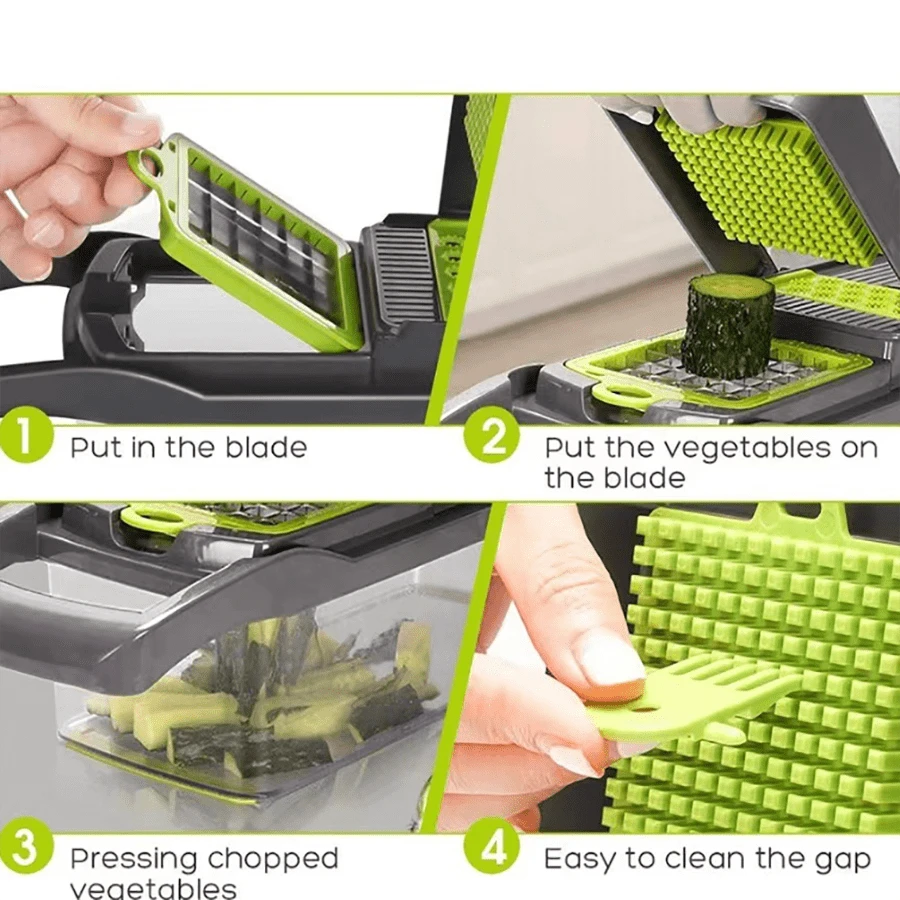 1 Put in the blade

2 Put the vegetables on the blade

3 Pressing chopped vegetables

4 Easy to clean the gap