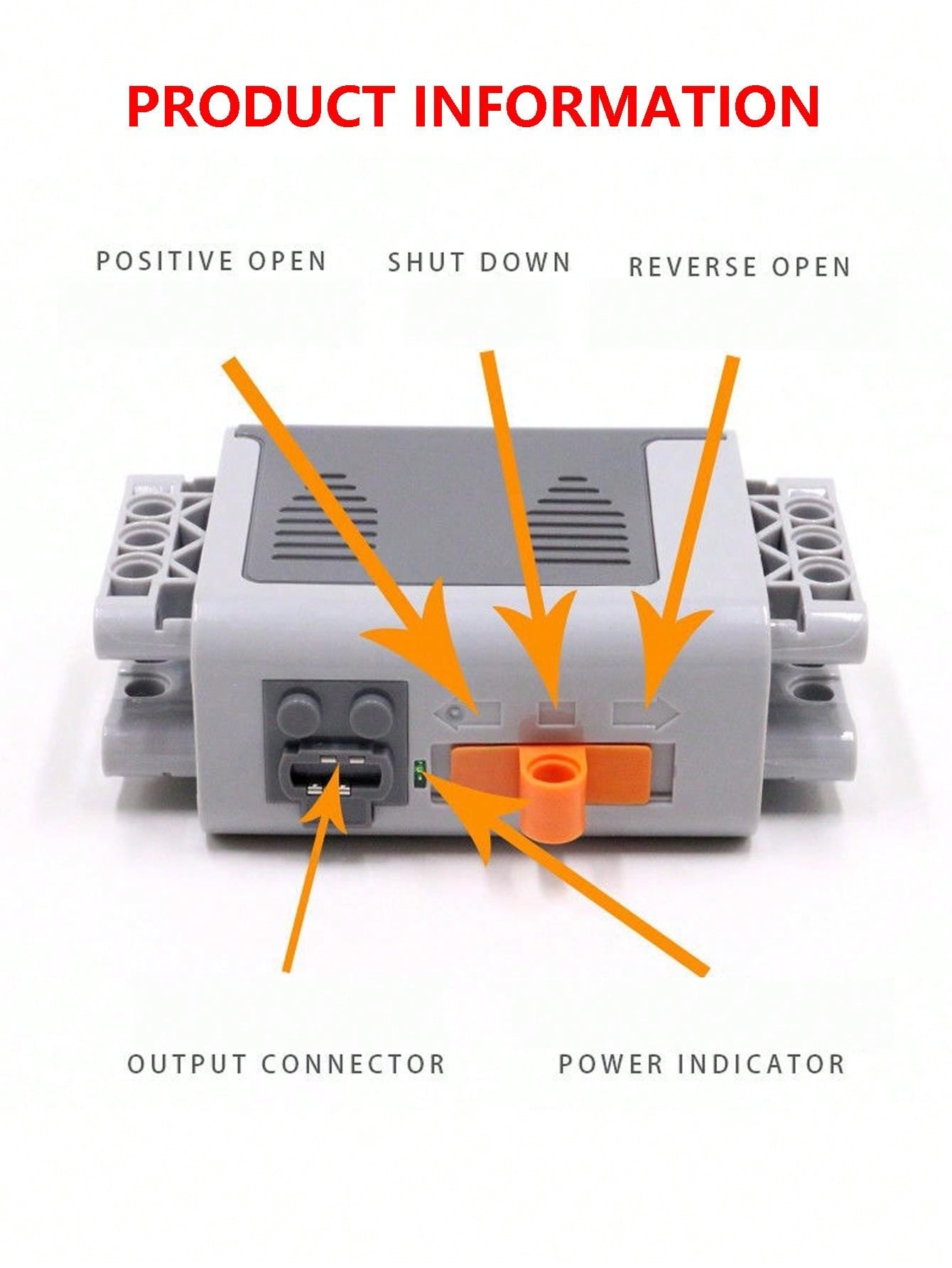 PRODUCT INFORMATION

POSITIVE OPEN SHUT DOWN REVERSE OPEN

OUTPUT CONNECTOR POWER INDICATOR