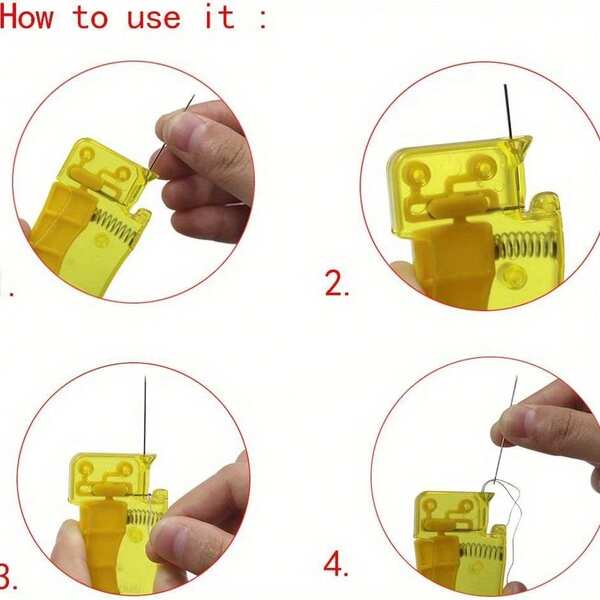 How to use it :

1.

2.

3.

4.