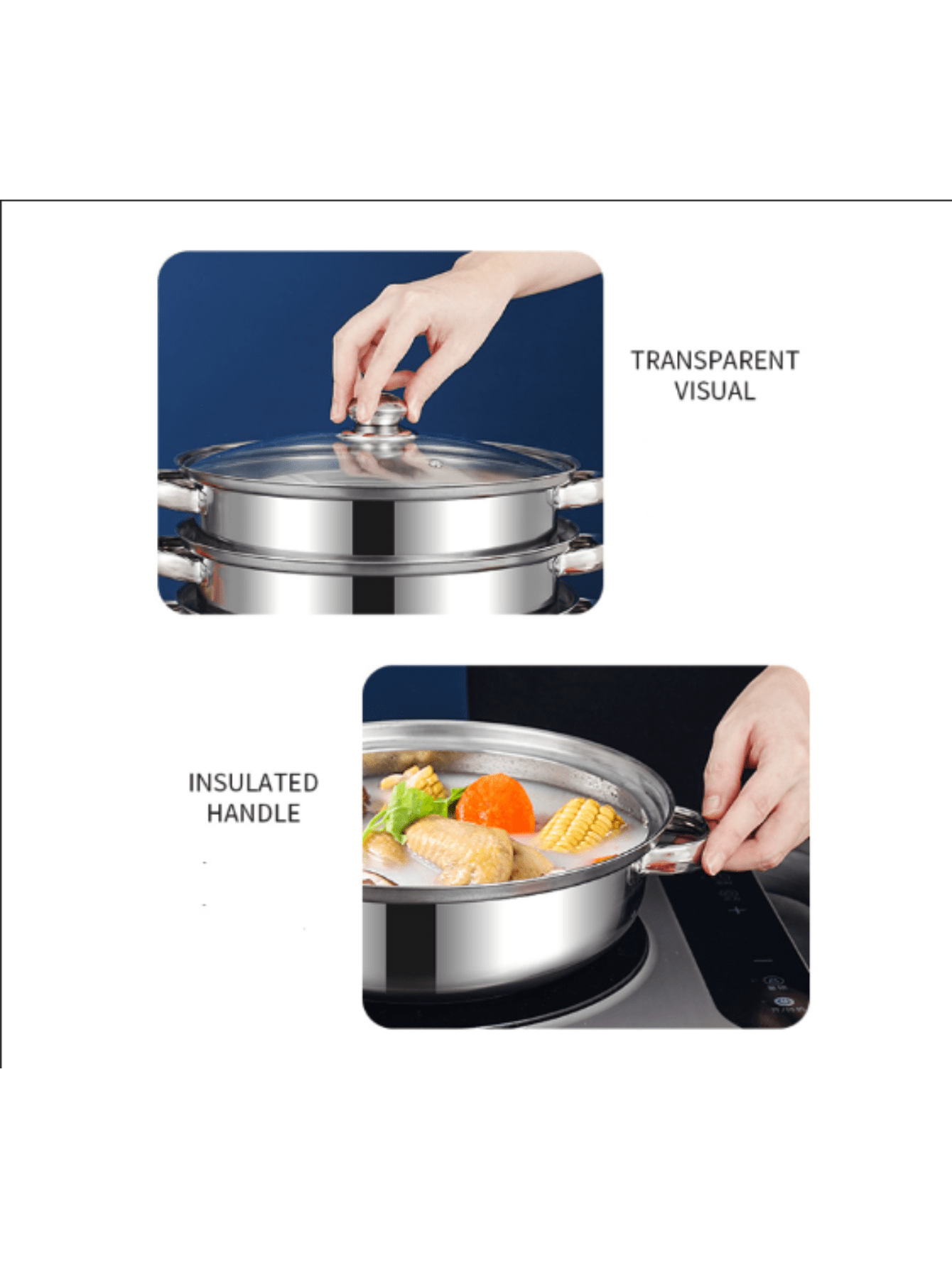 TRANSPARENT VISUAL

INSULATED HANDLE