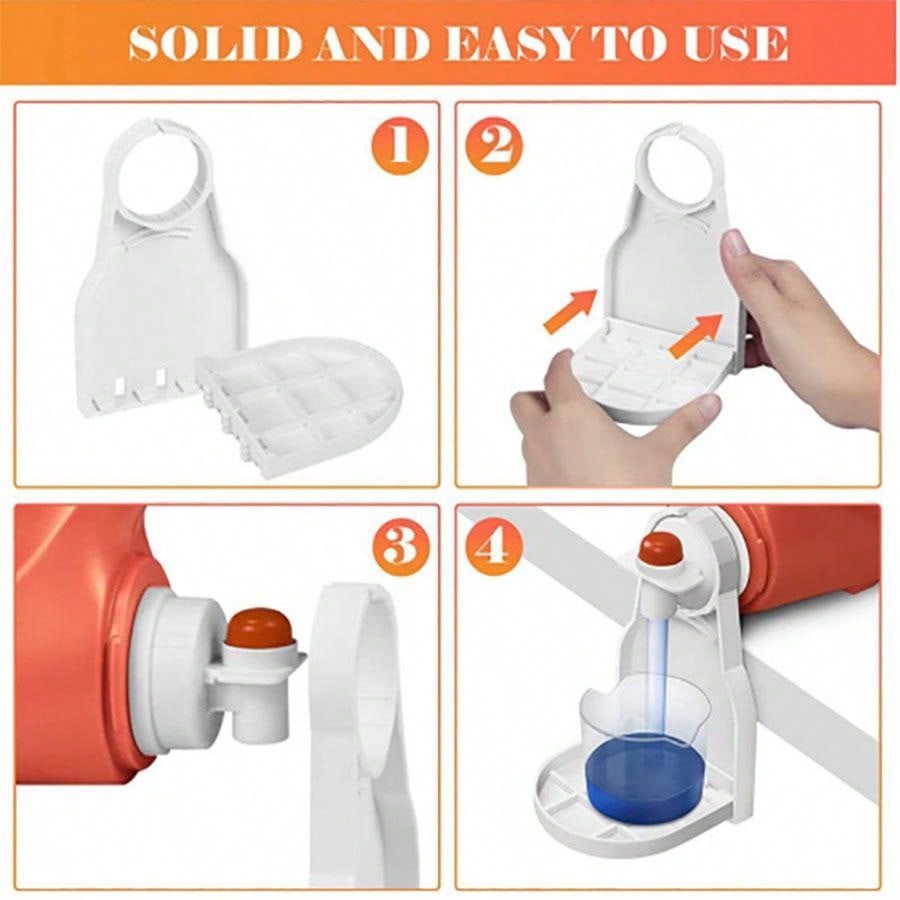 SOLID AND EASY TO USE

1

2

3

4