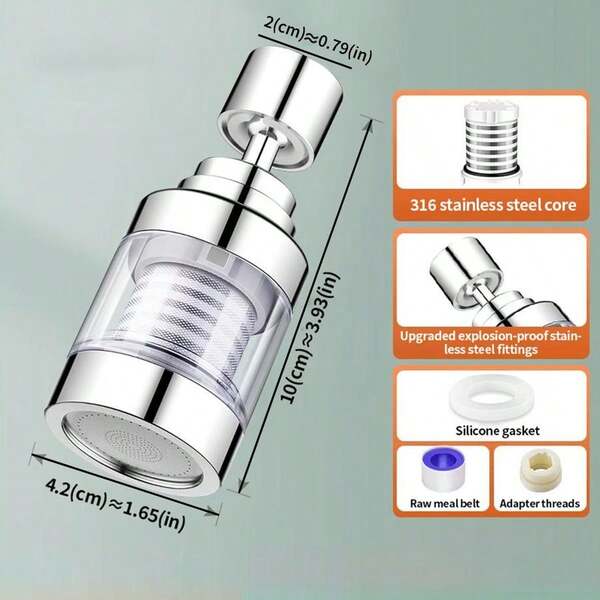 2(cm)≈0.79(in)

10(cm)≈3.93(in)

4.2(cm)≈1.65(in)

316 stainless steel core

Upgraded explosion-proof stainless steel fittings

Silicone gasket

Raw meal belt

Adapter threads