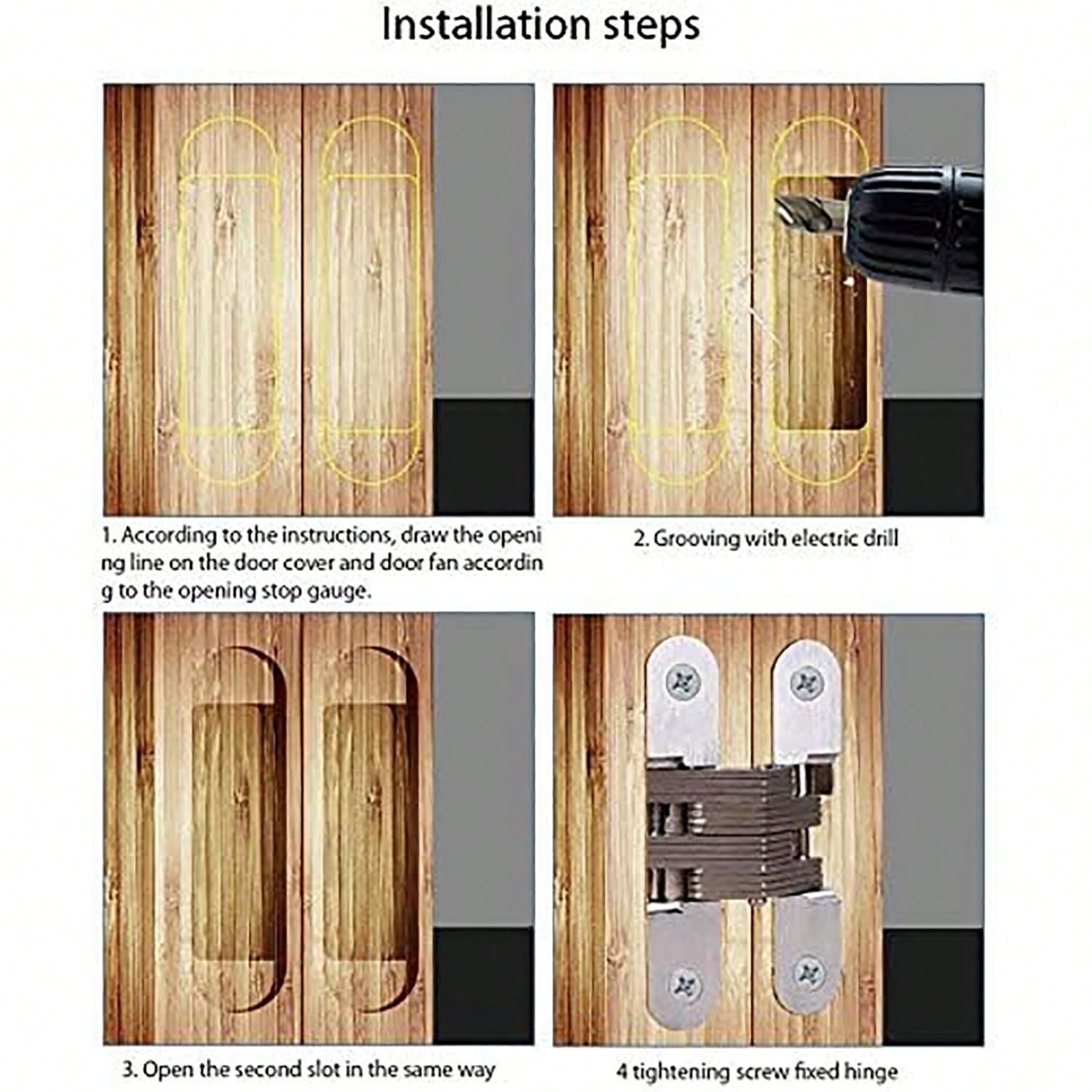 Installation steps

1. According to the instructions, draw the opening line on the door cover and door fan according to the opening stop gauge.

2. Grooving with electric drill

3. Open the second slot in the same way

4 tightening screw fixed hinge