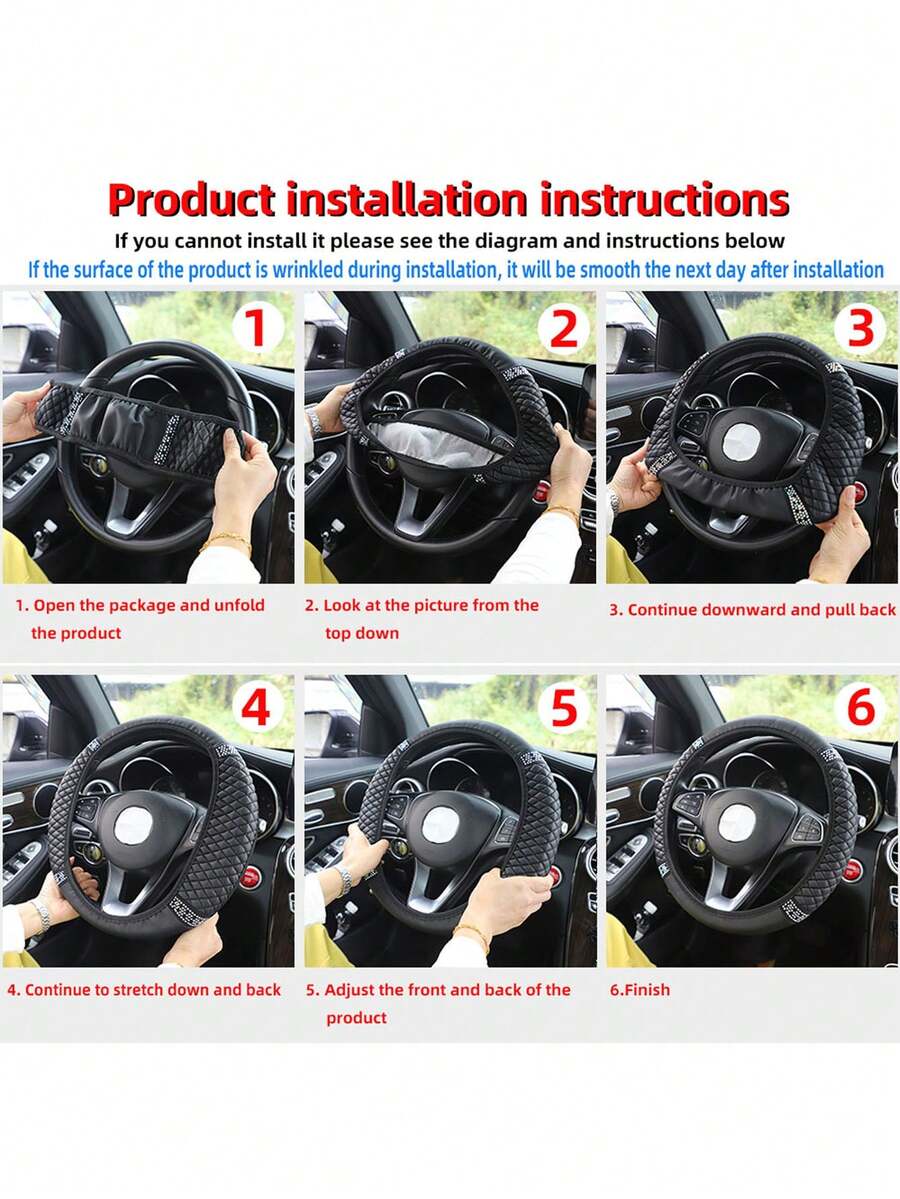 Product installation instructions

If you cannot install it please see the diagram and instructions below

If the surface of the product is wrinkled during installation, it will be smooth the next day after installation

1

2

3

1. Open the package and unfold the product

2. Look at the picture from the top down

3. Continue downward and pull back

4

5

6

4. Continue to stretch down and back

5. Adjust the front and back of the product

6.Finish