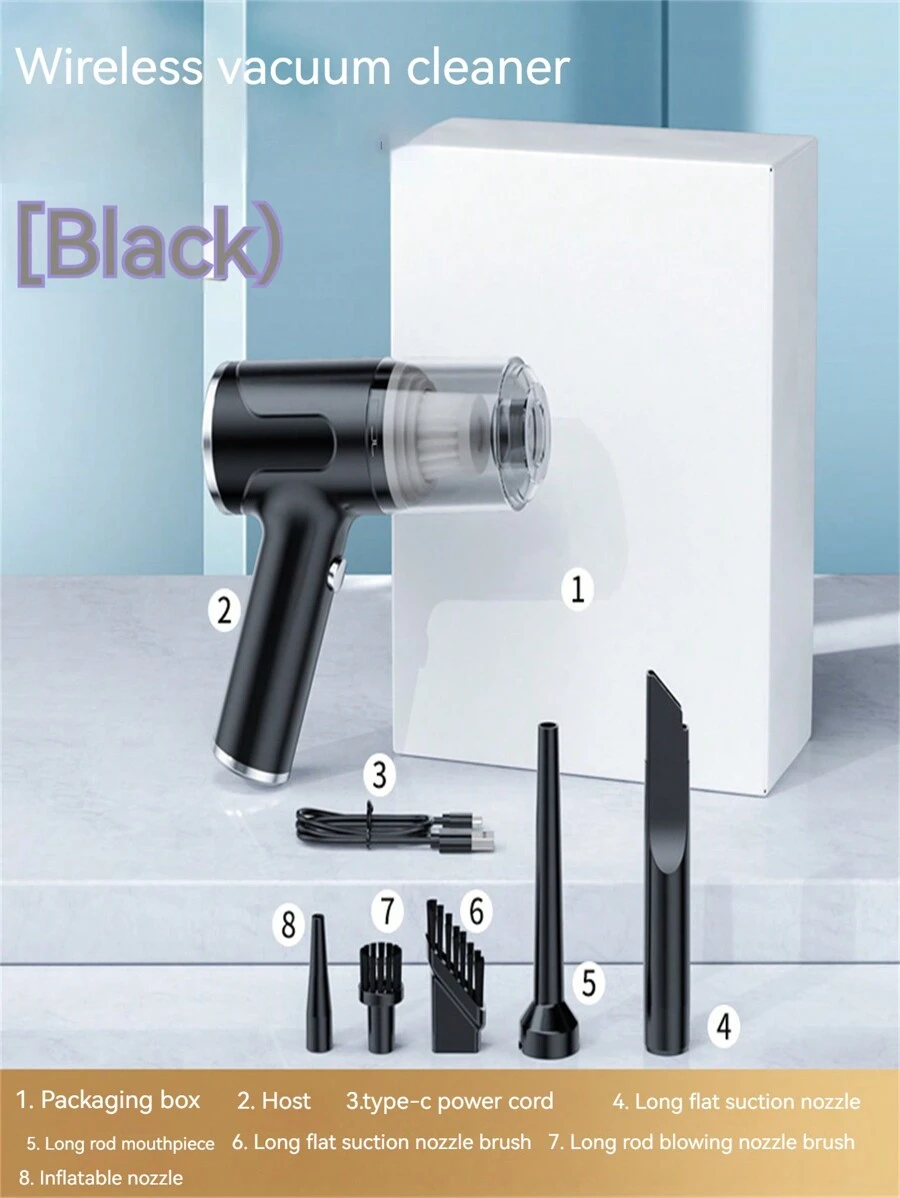 Wireless vacuum cleaner

[Black)

2

1

3

8

7

6

5

4

1. Packaging box 2. Host 3.type-c power cord 4. Long flat suction nozzle
5. Long rod mouthpiece 6. Long flat suction nozzle brush 7. Long rod blowing nozzle brush
8. Inflatable nozzle