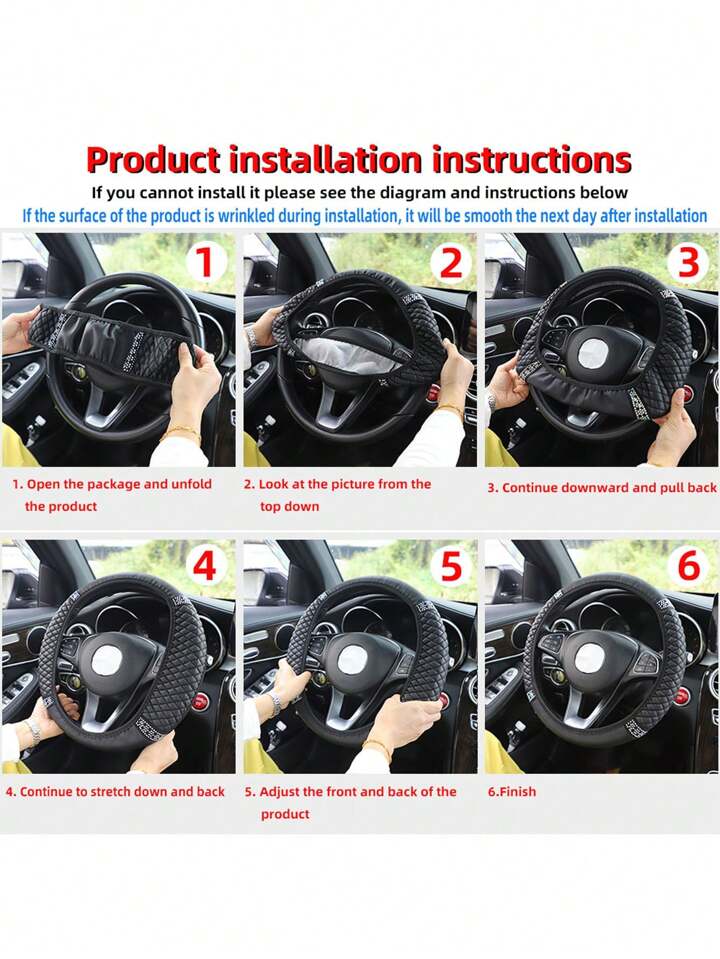 Product installation instructions

If you cannot install it please see the diagram and instructions below

If the surface of the product is wrinkled during installation, it will be smooth the next day after installation

1

2

3

1. Open the package and unfold the product

2. Look at the picture from the top down

3. Continue downward and pull back

4

5

6

4. Continue to stretch down and back

5. Adjust the front and back of the product

6.Finish