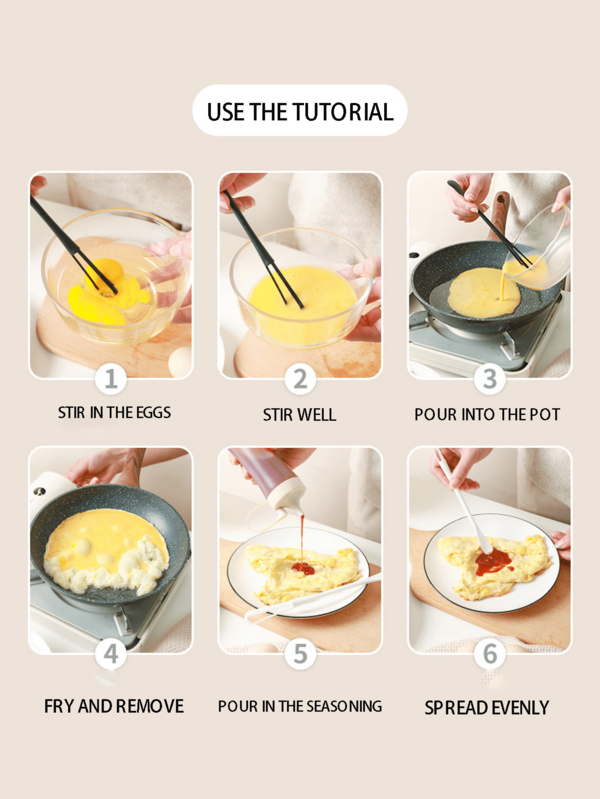 USE THE TUTORIAL

1
STIR IN THE EGGS

2
STIR WELL

3
POUR INTO THE POT

4
FRY AND REMOVE

5
POUR IN THE SEASONING

6
SPREAD EVENLY