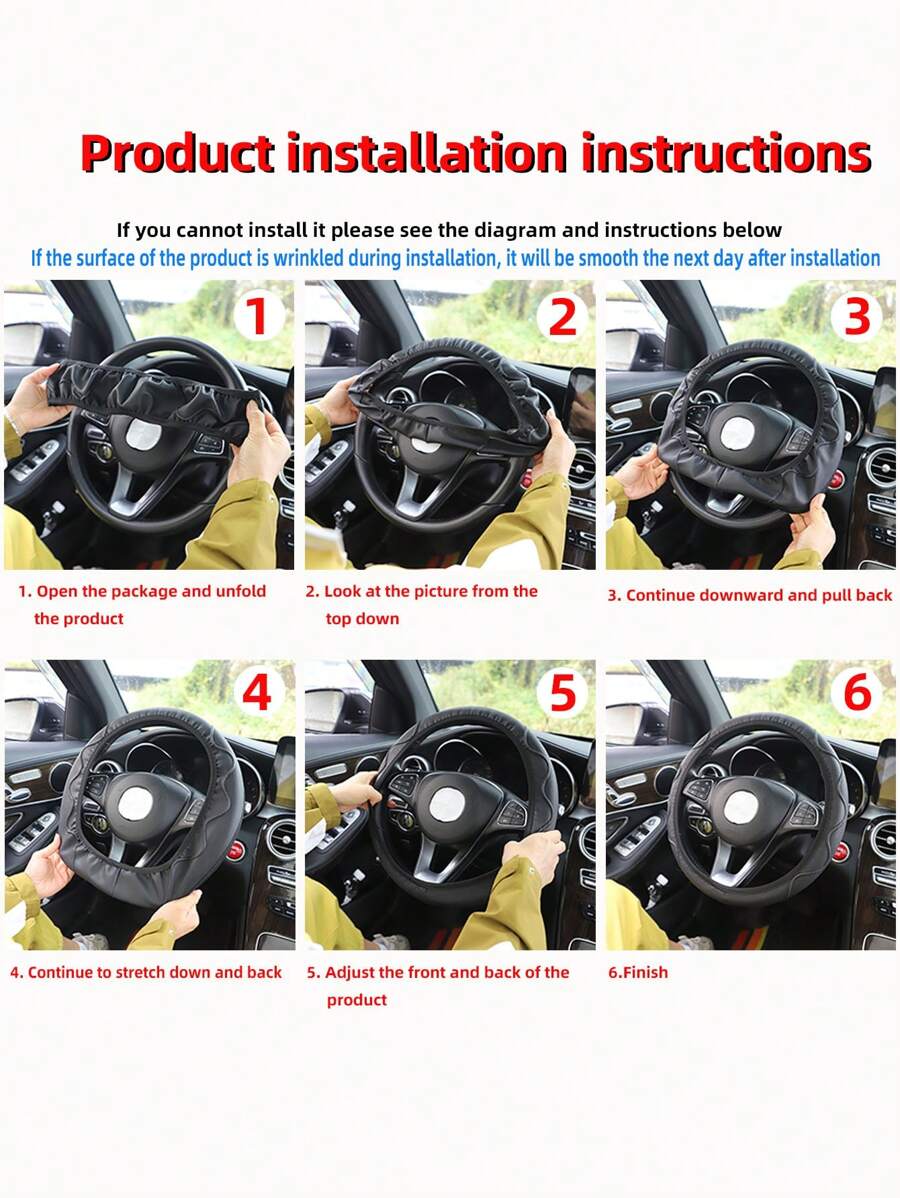 Product installation instructions

If you cannot install it please see the diagram and instructions below

If the surface of the product is wrinkled during installation, it will be smooth the next day after installation

1

2

3

1. Open the package and unfold the product

2. Look at the picture from the top down

3. Continue downward and pull back

4

5

6

4. Continue to stretch down and back

5. Adjust the front and back of the product

6.Finish