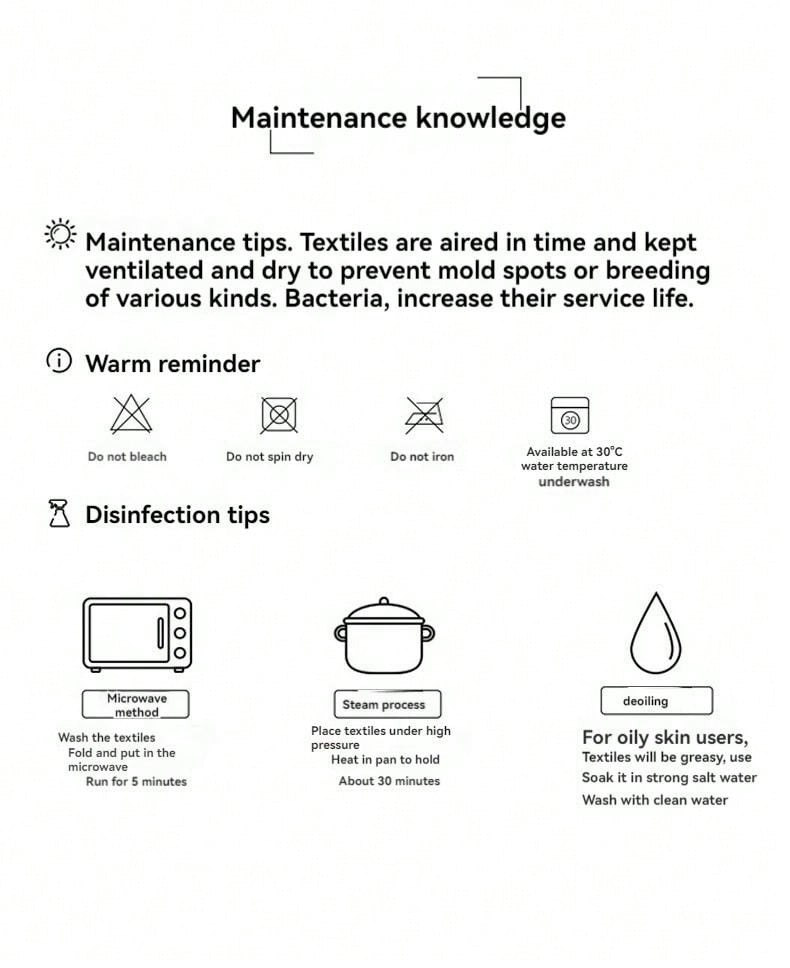 Maintenance knowledge

Maintenance tips. Textiles are aired in time and kept ventilated and dry to prevent mold spots or breeding of various kinds. Bacteria, increase their service life.

Warm reminder

Do not bleach

Do not spin dry

Do not iron

30

Available at 30°C water temperature underwash

Disinfection tips

Microwave method

Wash the textiles
Fold and put in the microwave
Run for 5 minutes

Steam process

Place textiles under high pressure
Heat in pan to hold
About 30 minutes

deoiling

For oily skin users,
Textiles will be greasy, use
Soak it in strong salt water
Wash with clean water