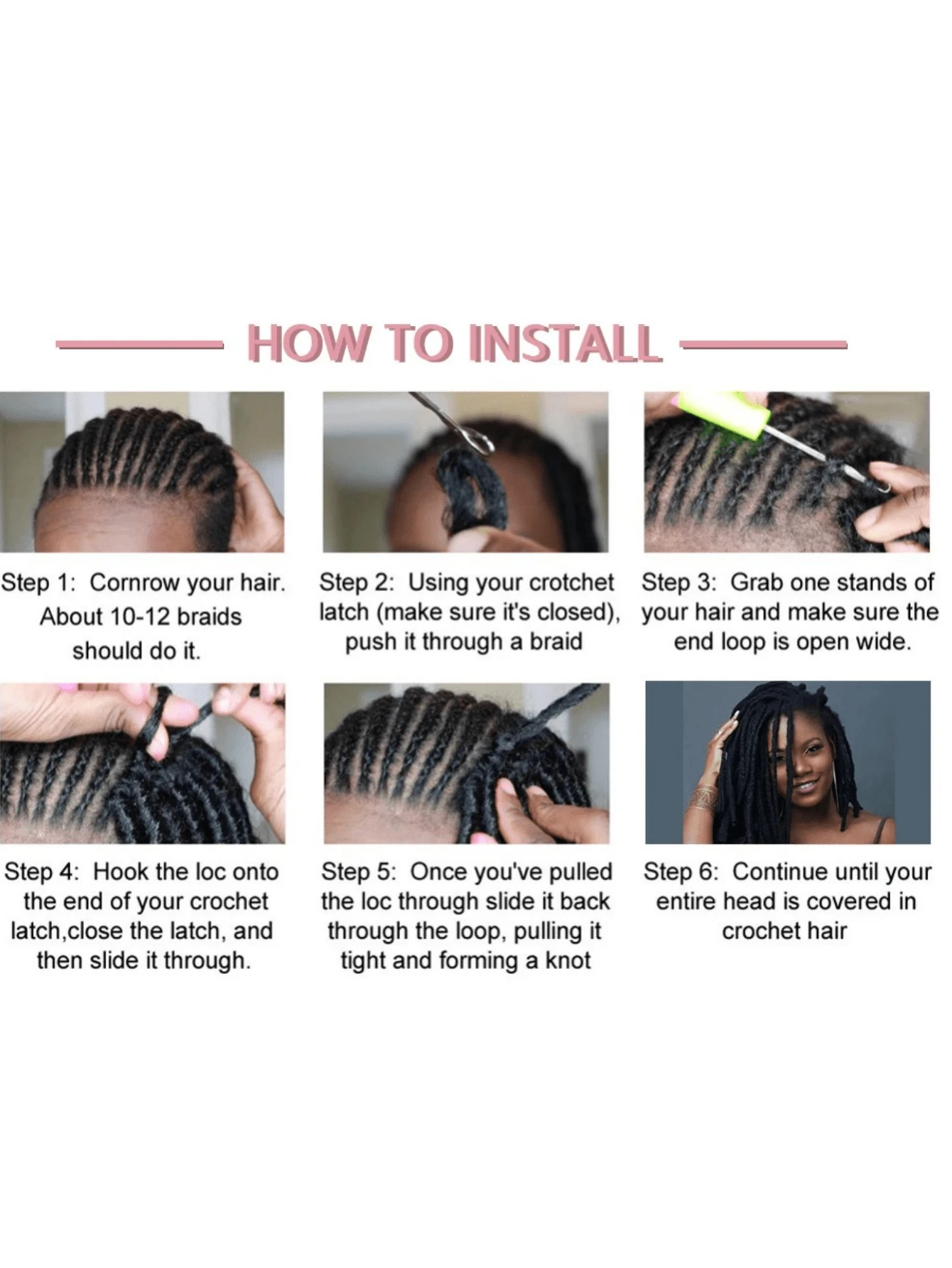 HOW TO INSTALL

Step 1: Cornrow your hair. About 10-12 braids should do it.

Step 2: Using your crotchet latch (make sure it's closed), push it through a braid

Step 3: Grab one stands of your hair and make sure the end loop is open wide.

Step 4: Hook the loc onto the end of your crochet latch,close the latch, and then slide it through.

Step 5: Once you've pulled the loc through slide it back through the loop, pulling it tight and forming a knot

Step 6: Continue until your entire head is covered in crochet hair