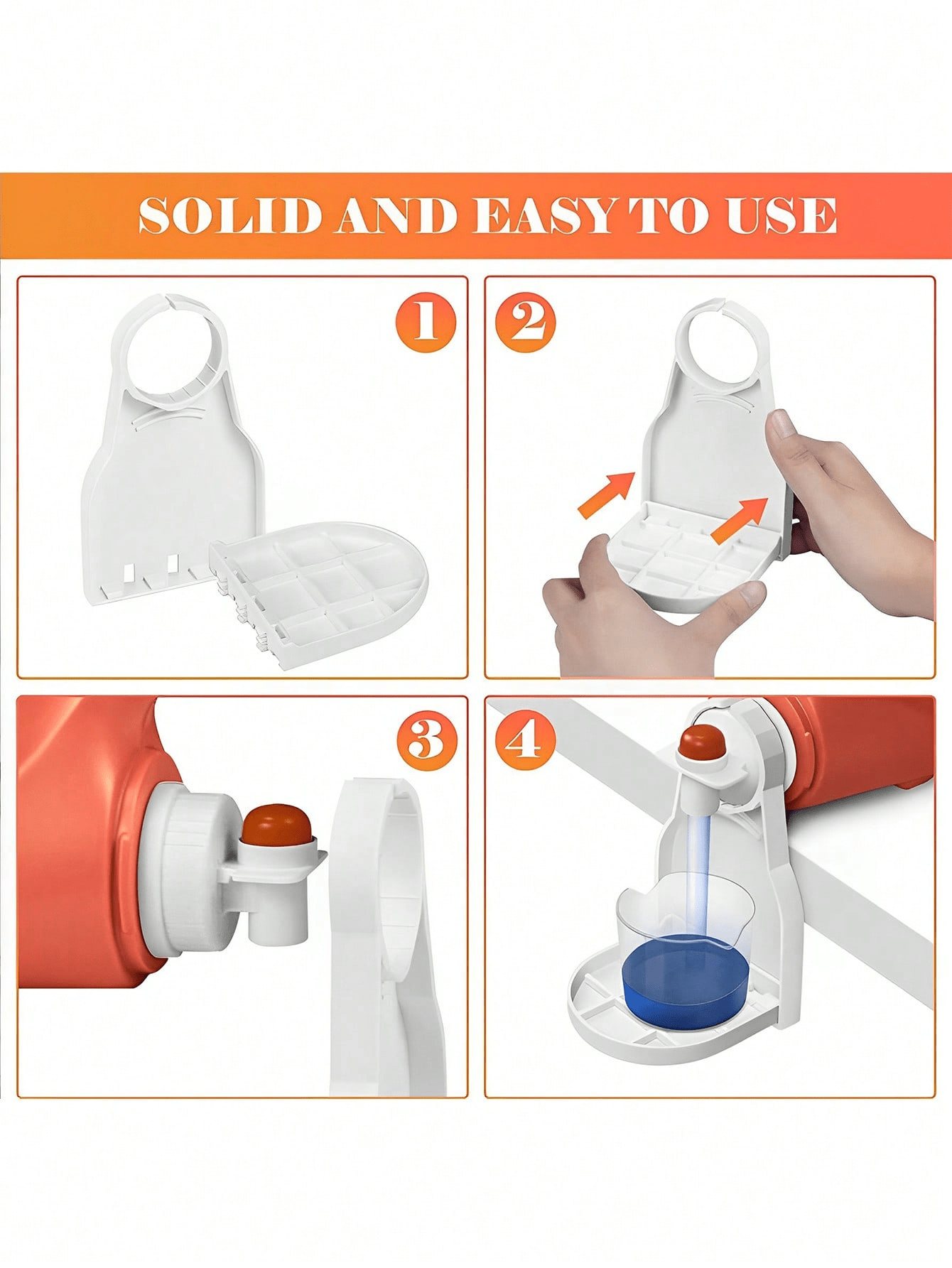 SOLID AND EASY TO USE

1

2

3

4