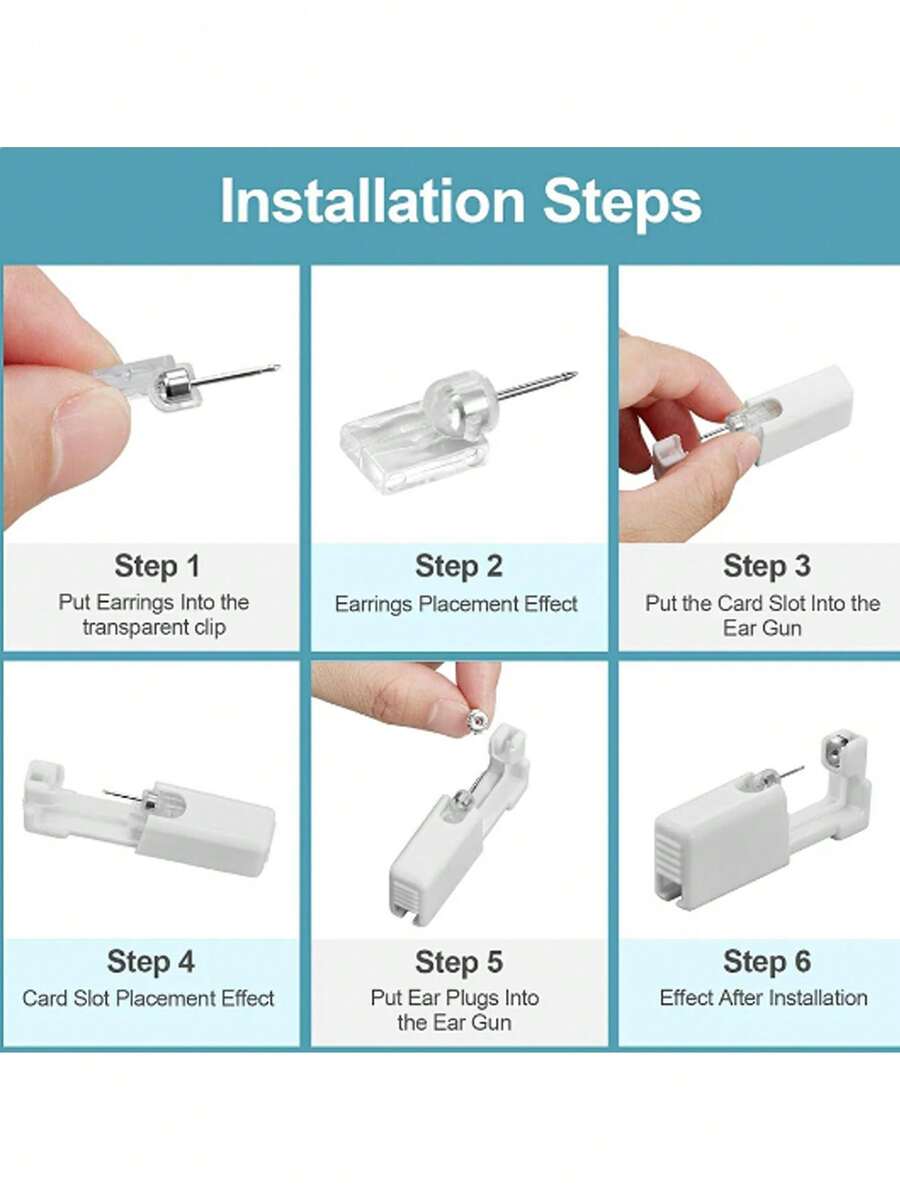 Installation Steps

Step 1
Put Earrings Into the transparent clip

Step 2
Earrings Placement Effect

Step 3
Put the Card Slot Into the Ear Gun

Step 4
Card Slot Placement Effect

Step 5
Put Ear Plugs Into the Ear Gun

Step 6
Effect After Installation