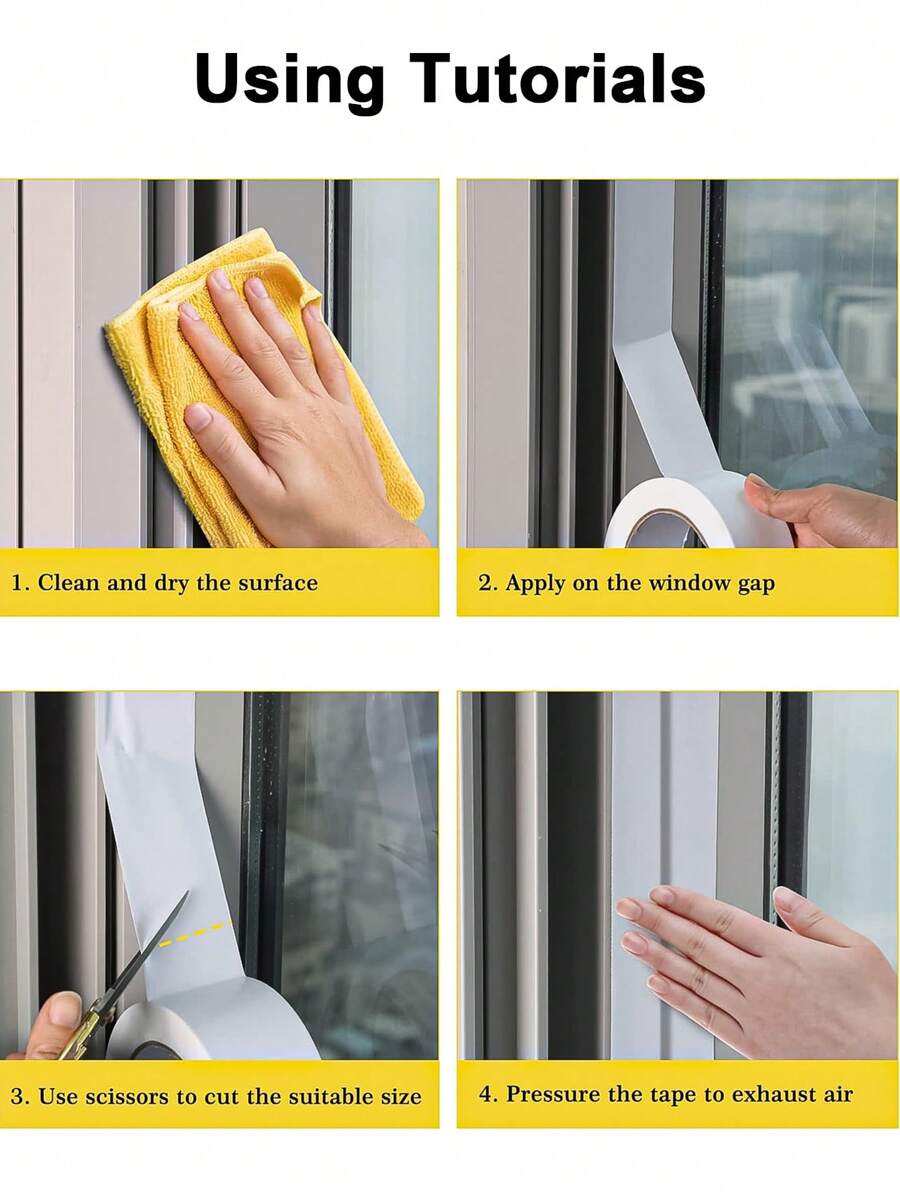 Using Tutorials

1. Clean and dry the surface

2. Apply on the window gap

3. Use scissors to cut the suitable size

4. Pressure the tape to exhaust air